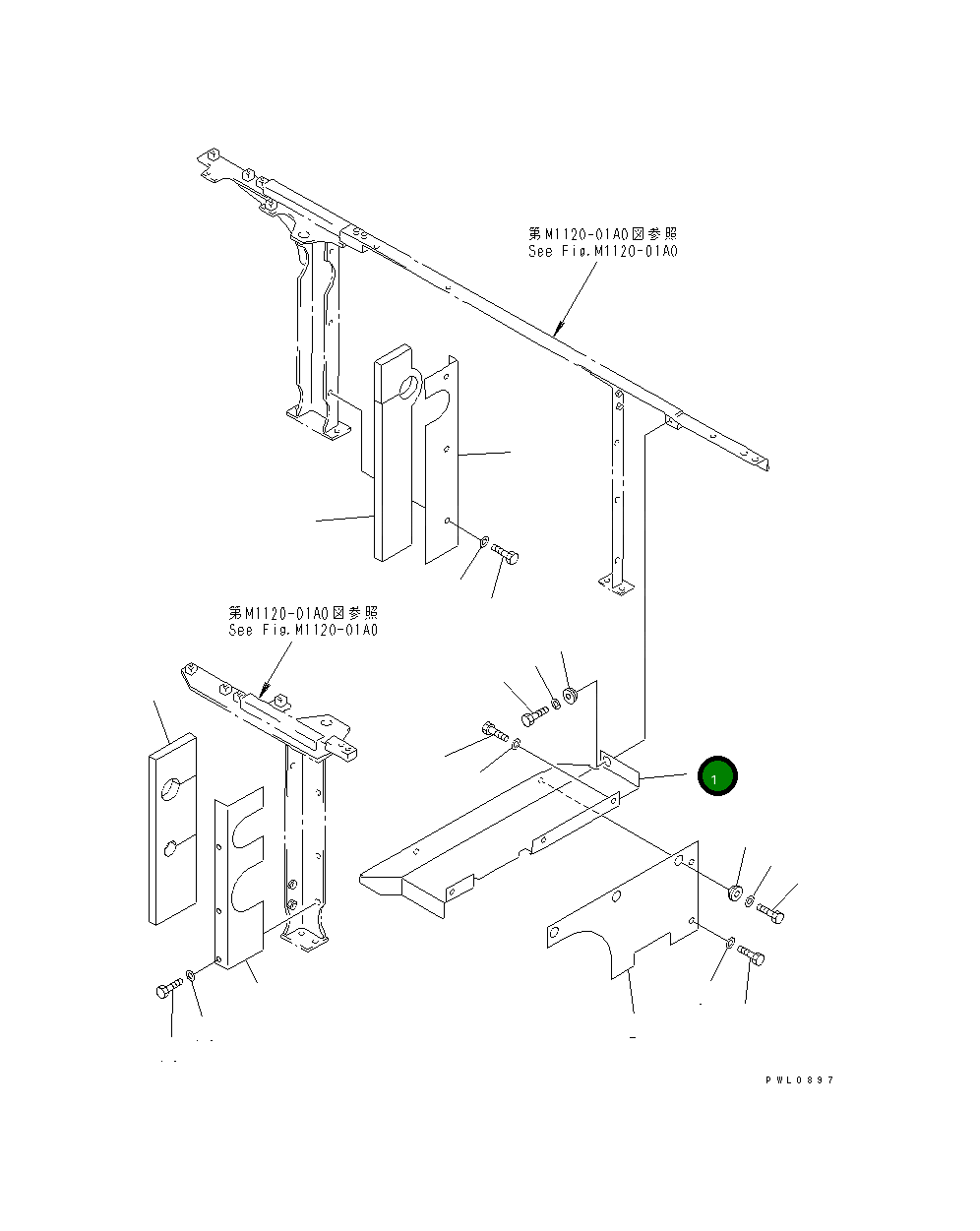 第M1120-01A0図参照
See Fig.M1120-01A0

第M1120-01A0図参照
See Fig.M1120-01A0

1

PWL0897