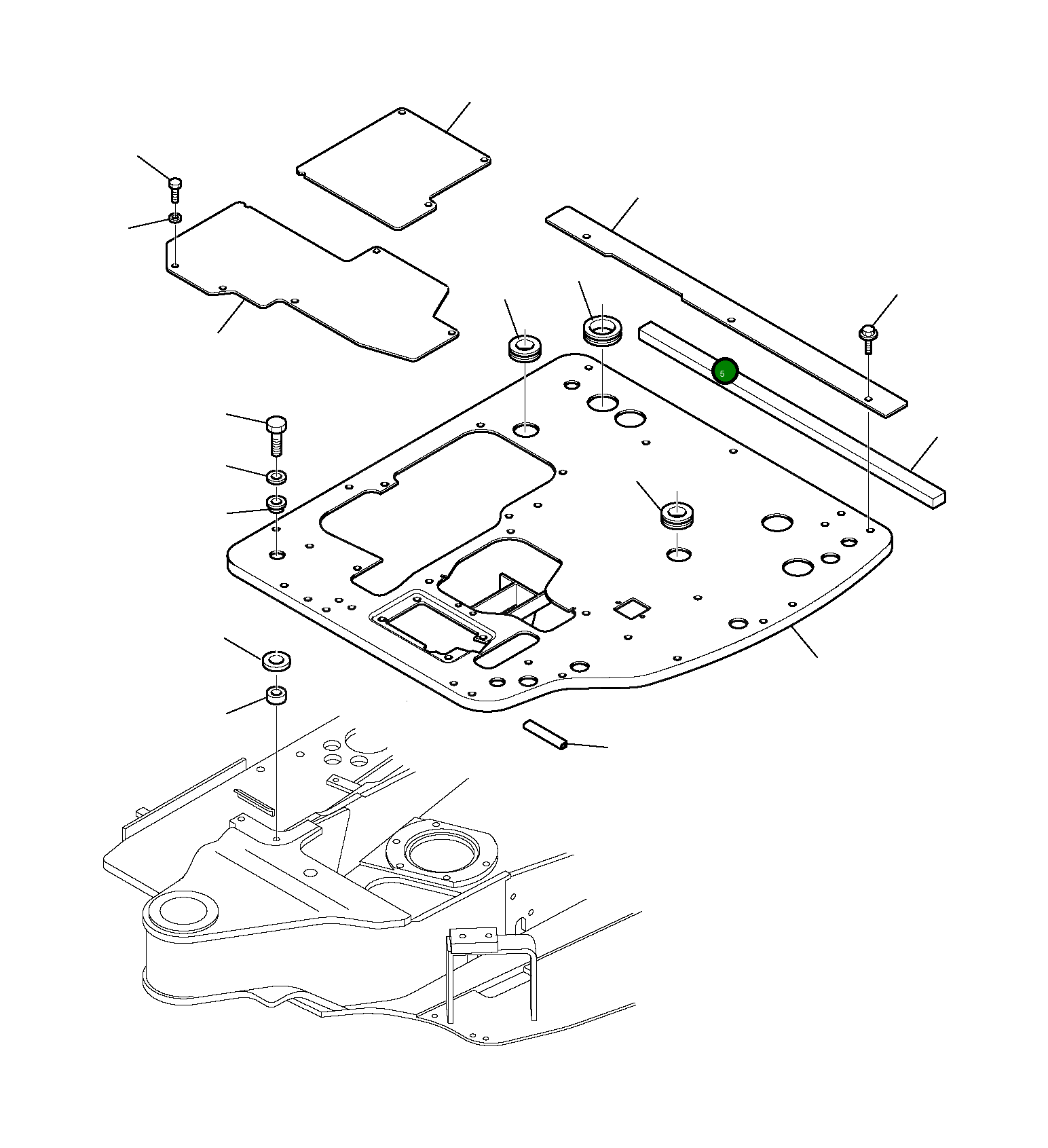 5