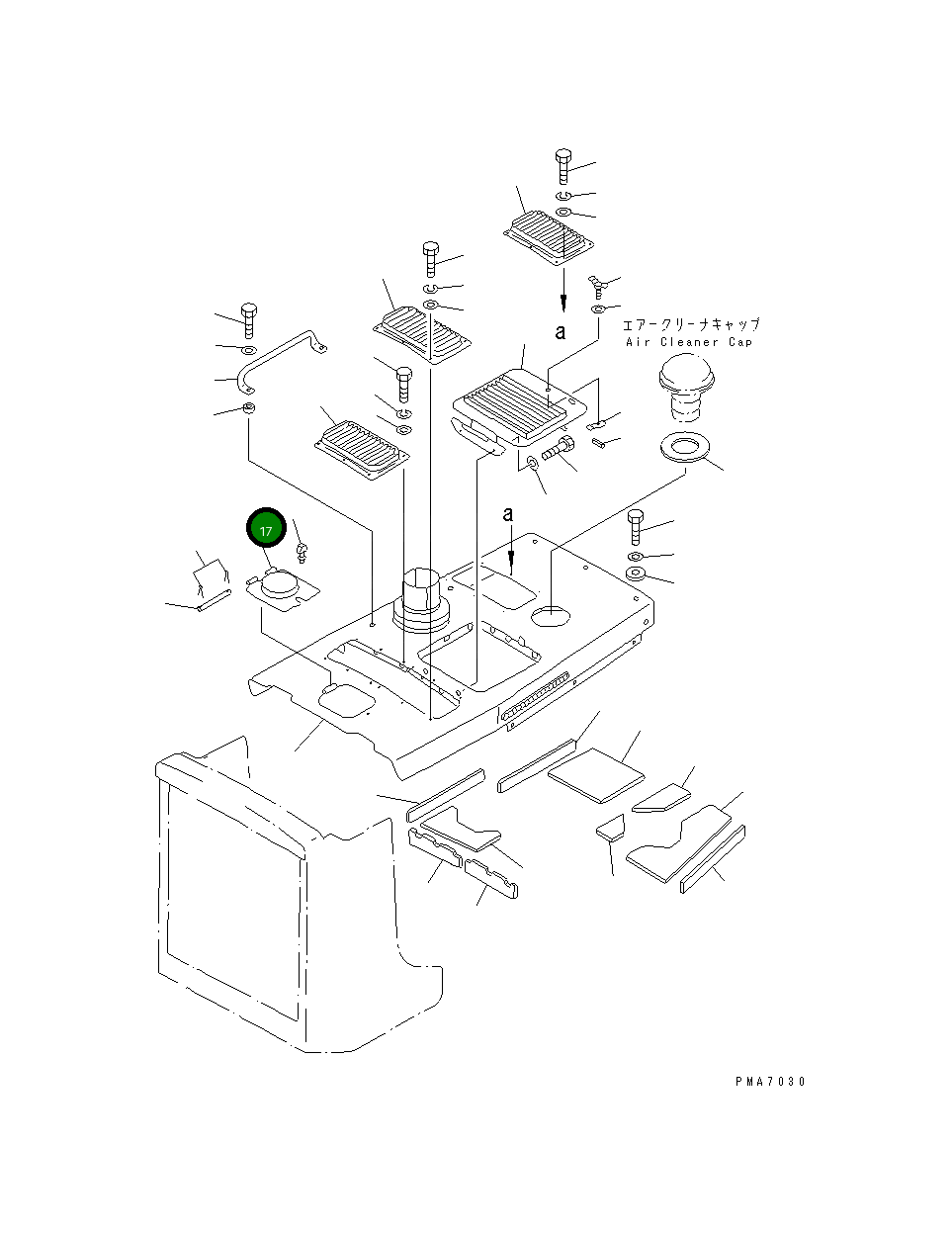 a
エアークリーナキャップ
Air Cleaner Cap
a
17
PMA7030