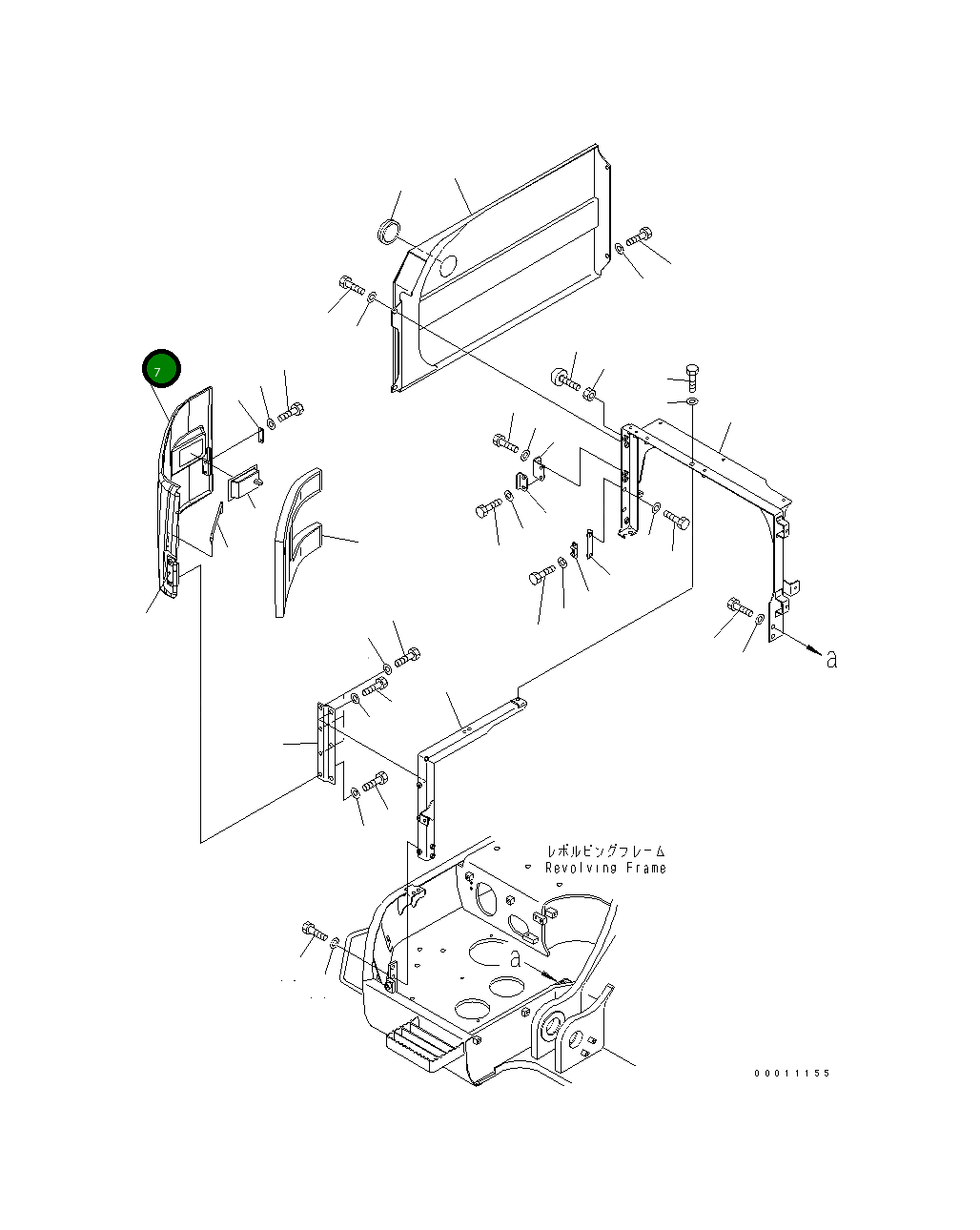 7

a

レボルビングフレーム
Revolving Frame

a

00011155