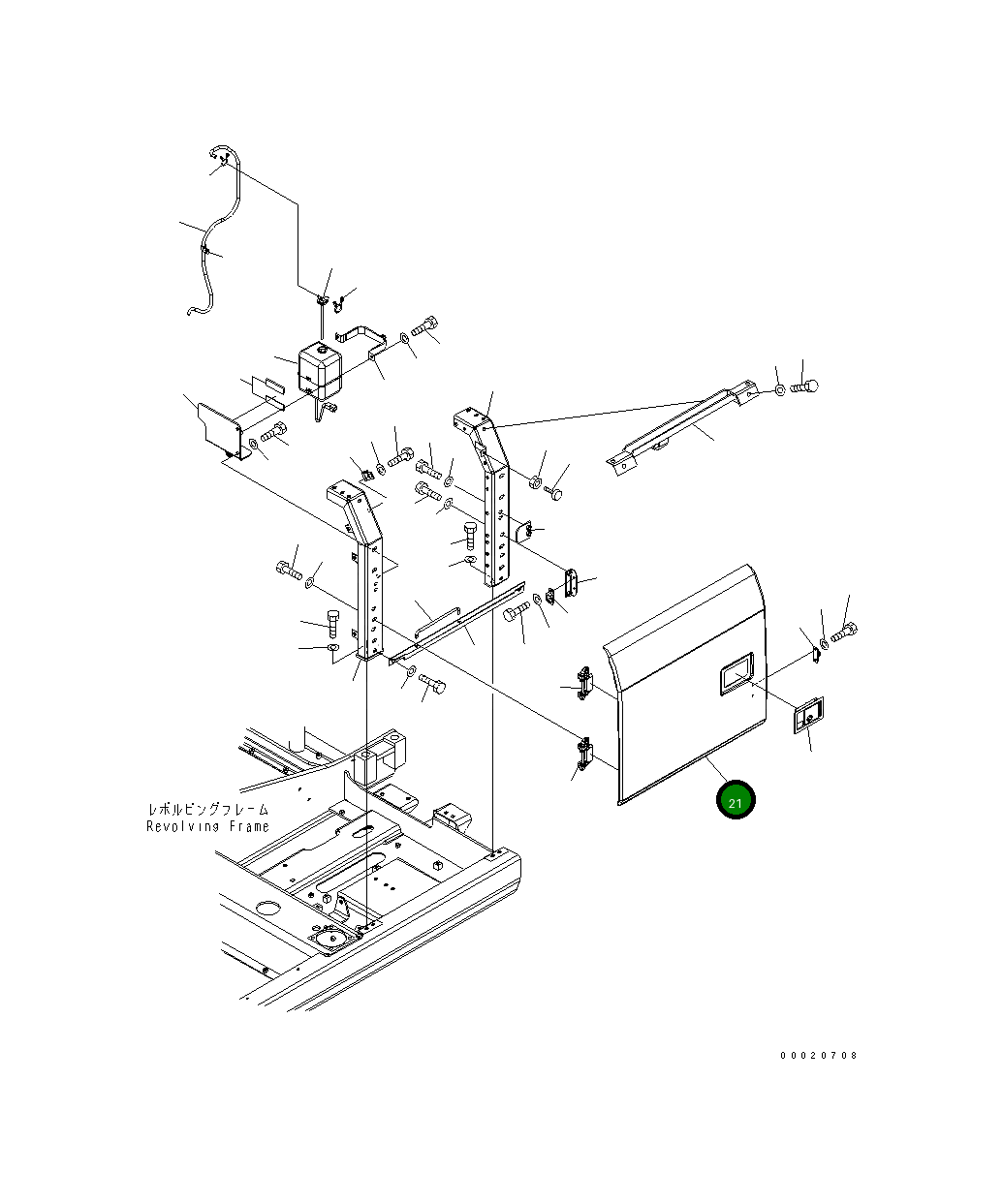 レボルビングフレーム
Revolving Frame

21

00020708