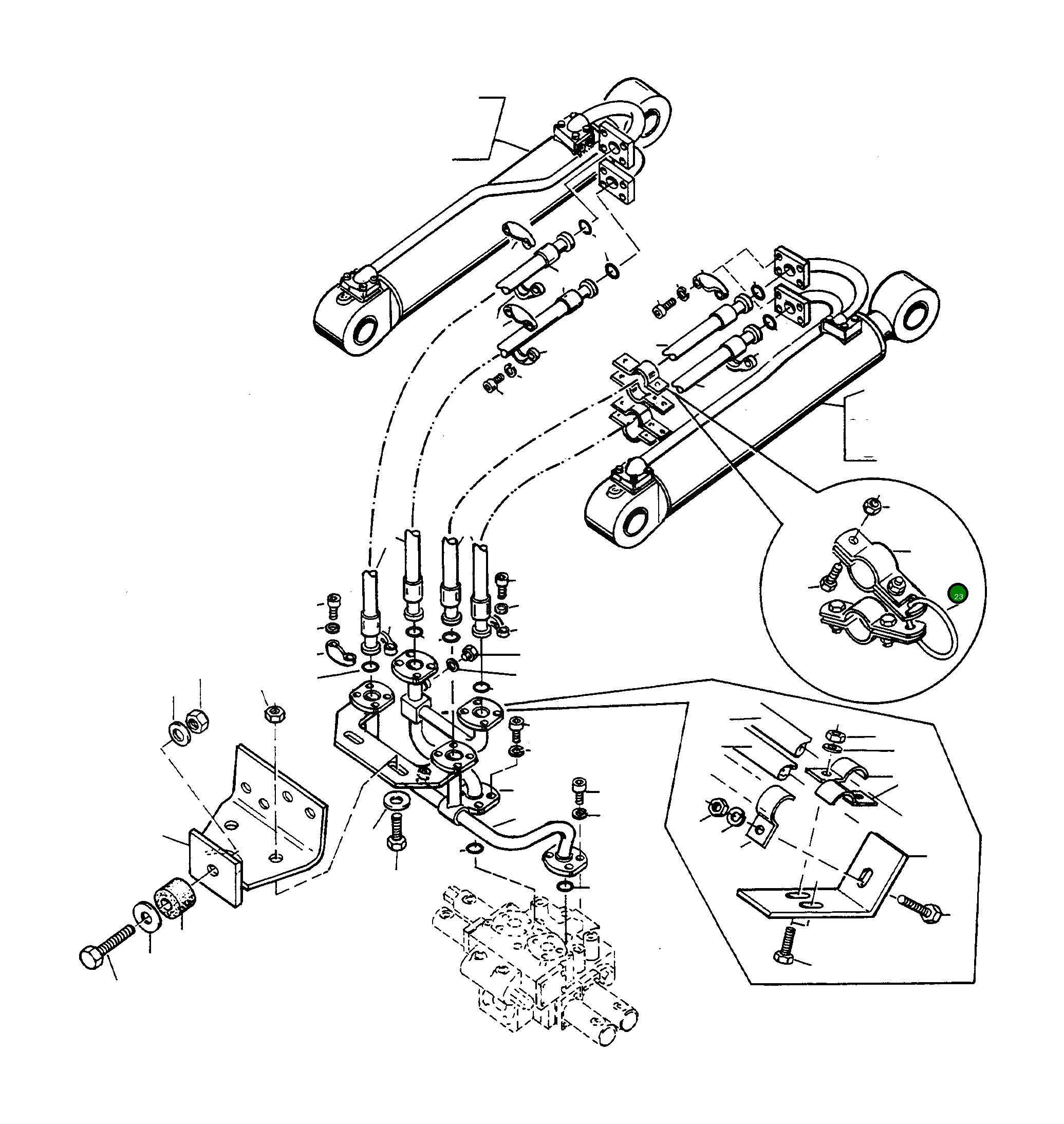 23