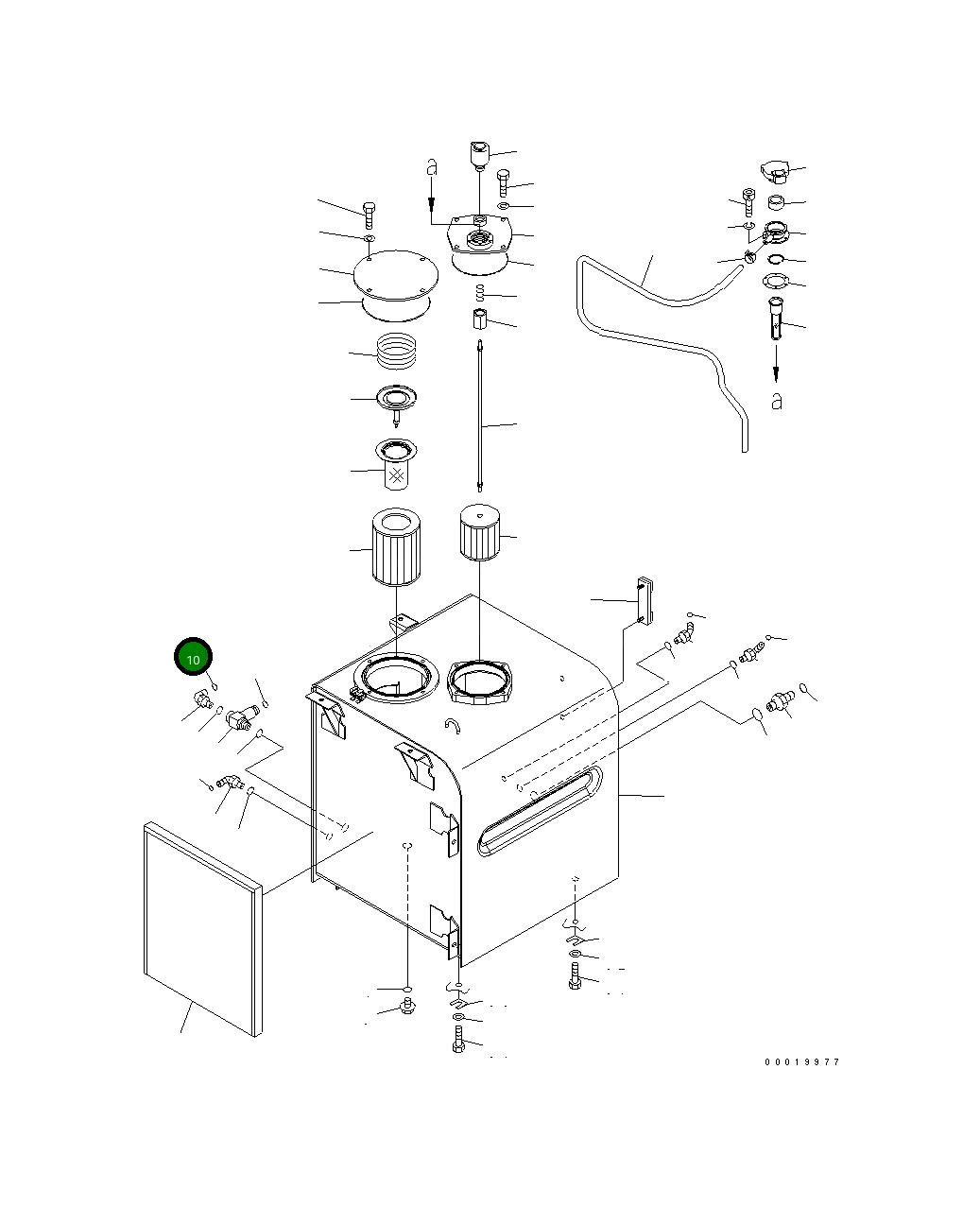 a
a
10
00019977