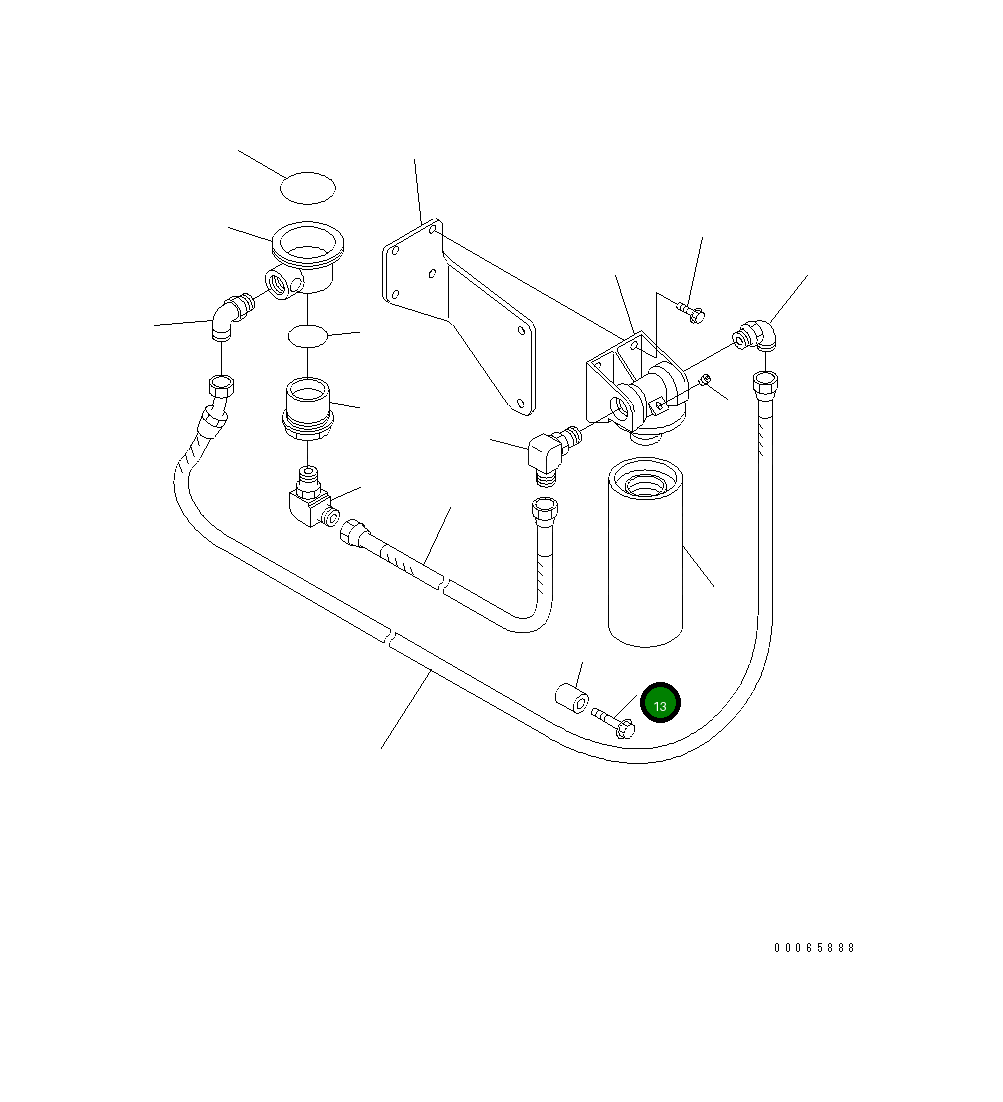 13

00065888