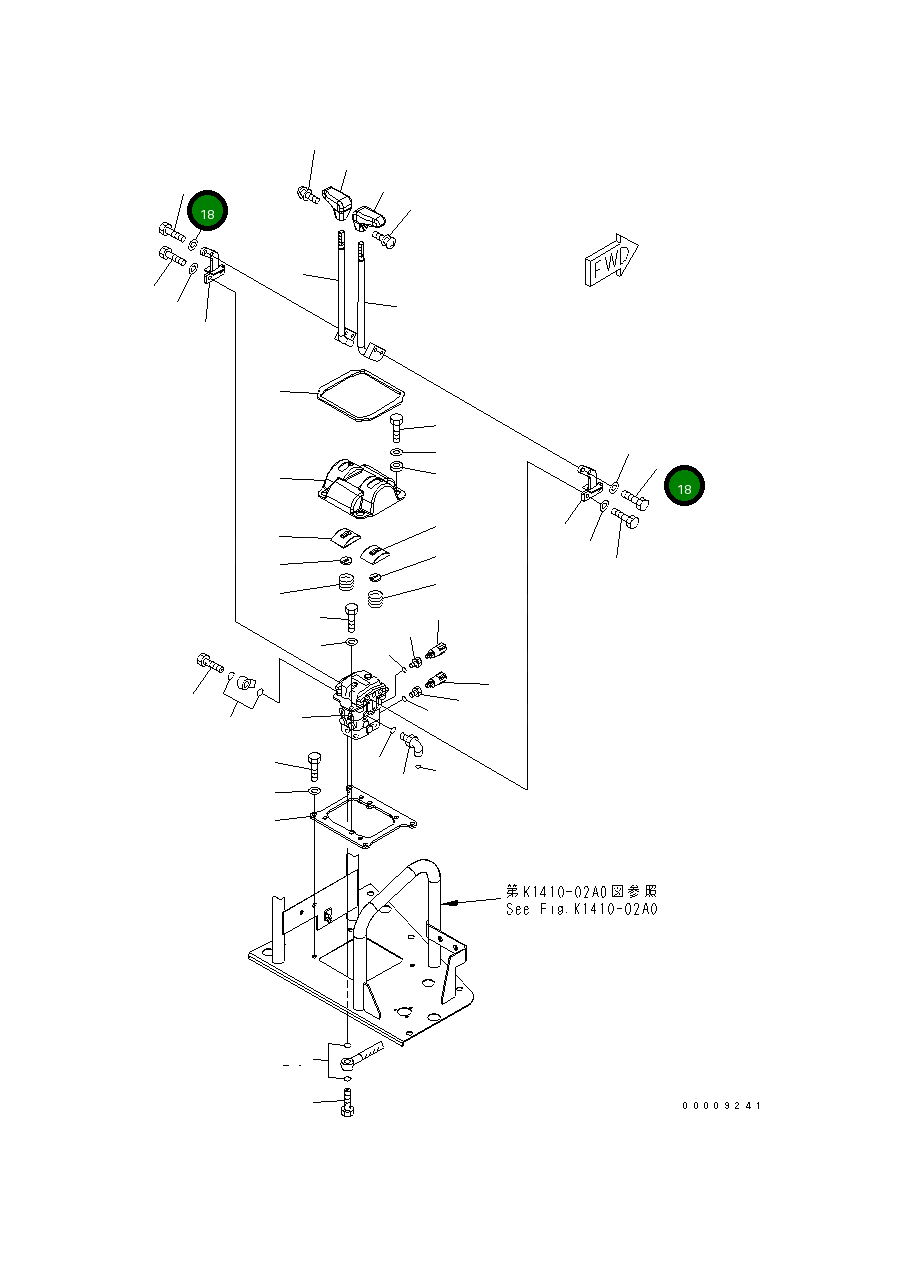 18

FWD

18

第K1410-02A0図参照
See Fig.K1410-02A0

00009241