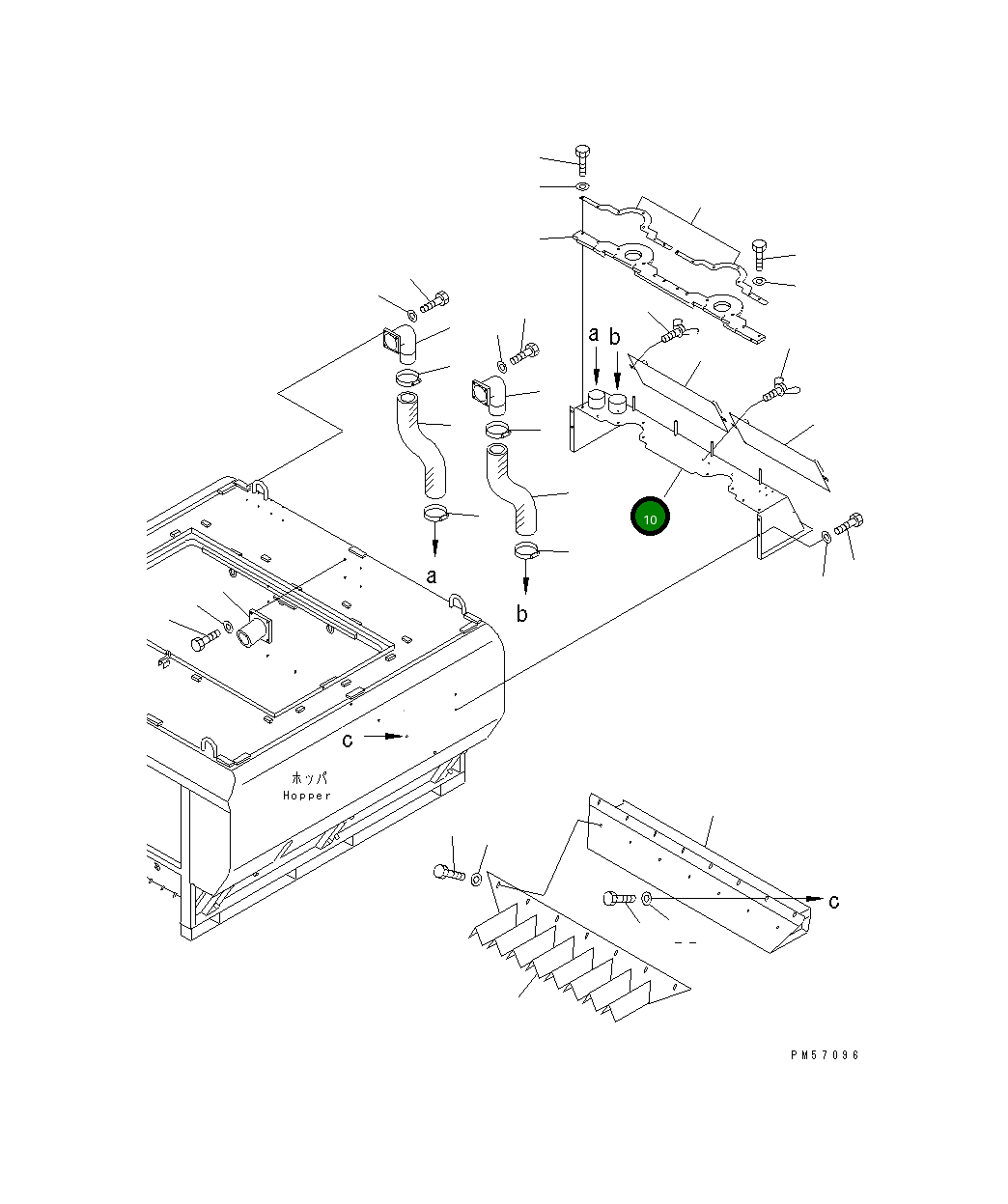 a
b
10
a
b
c
ホッパ
Hopper
c
PM57096