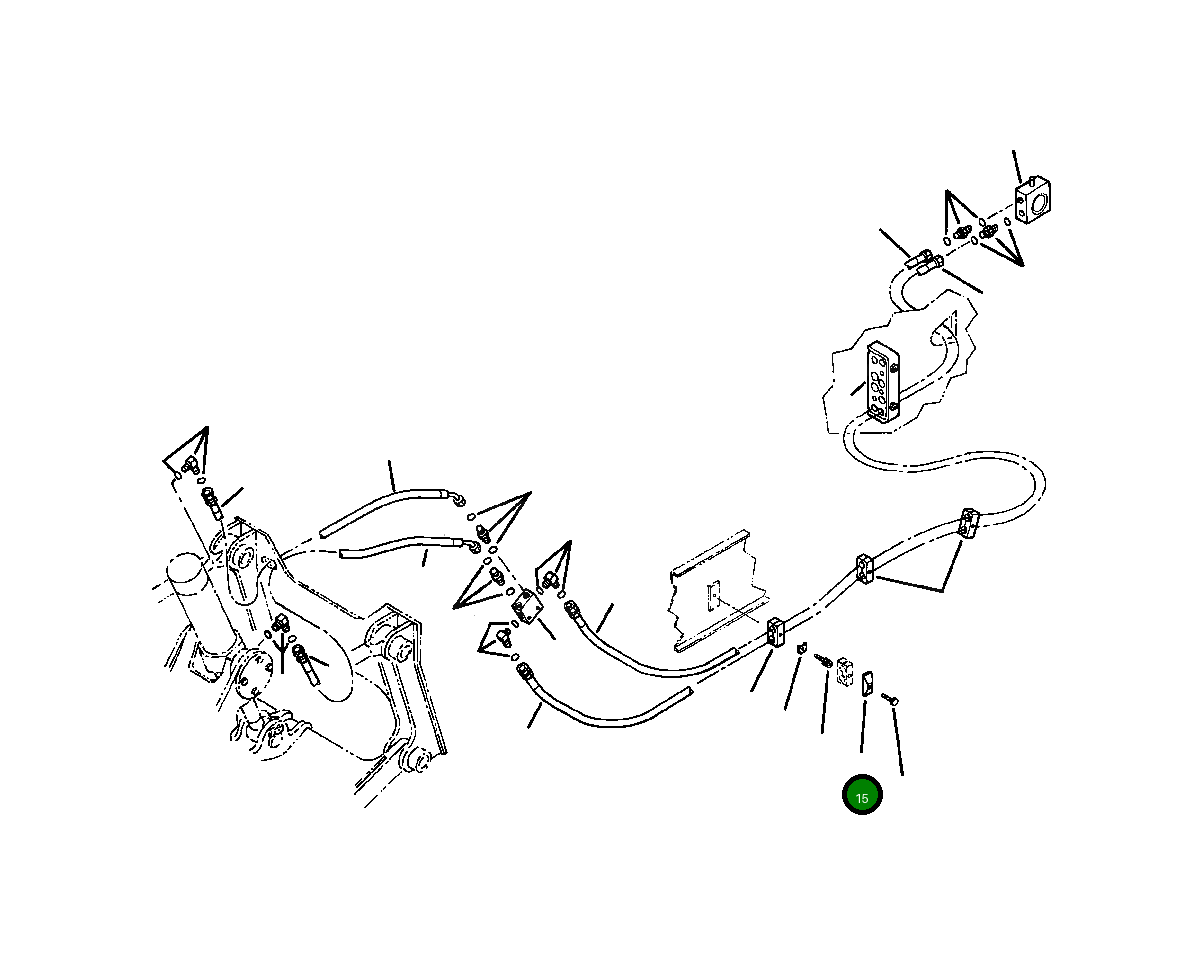 15