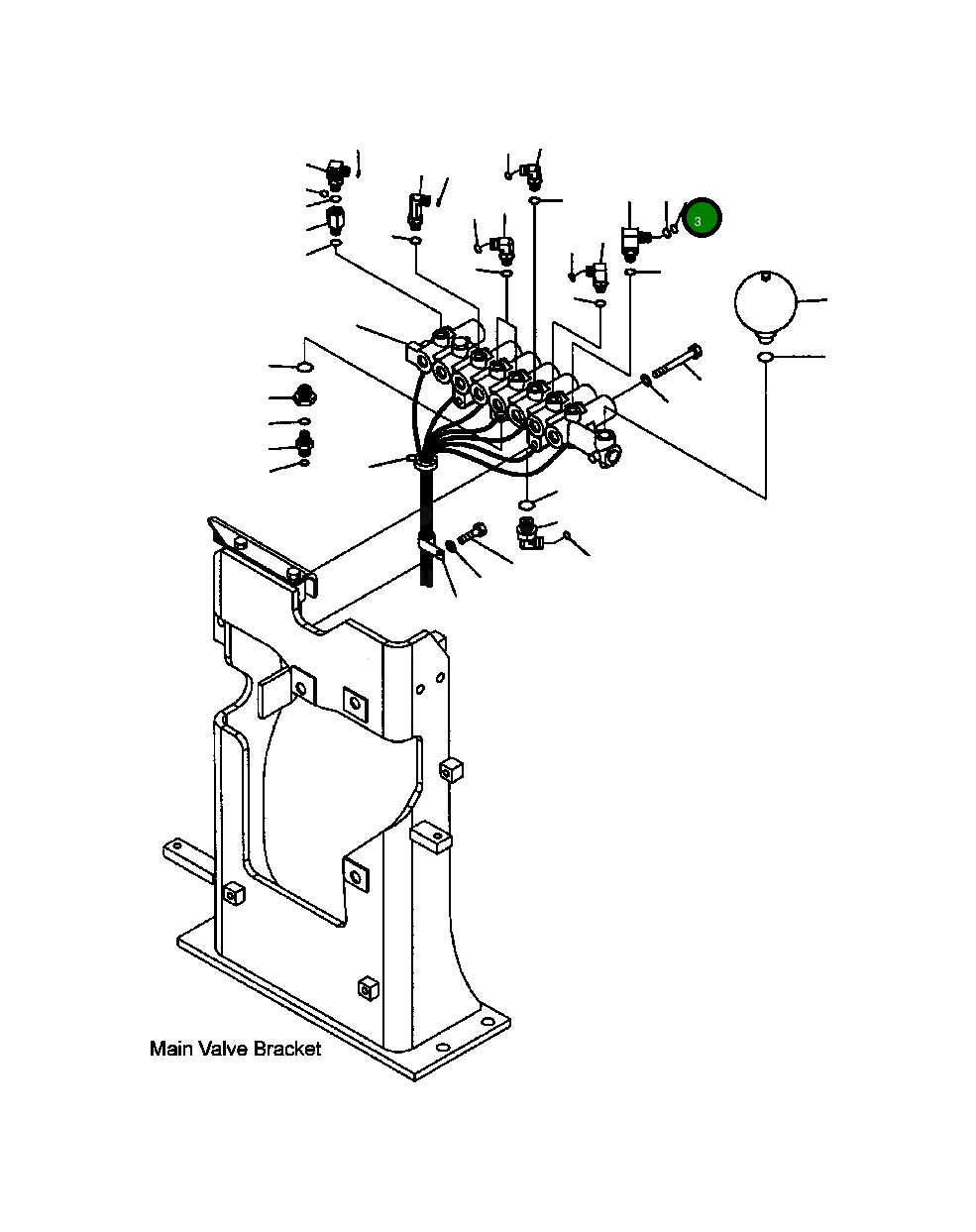 3

Main Valve Bracket