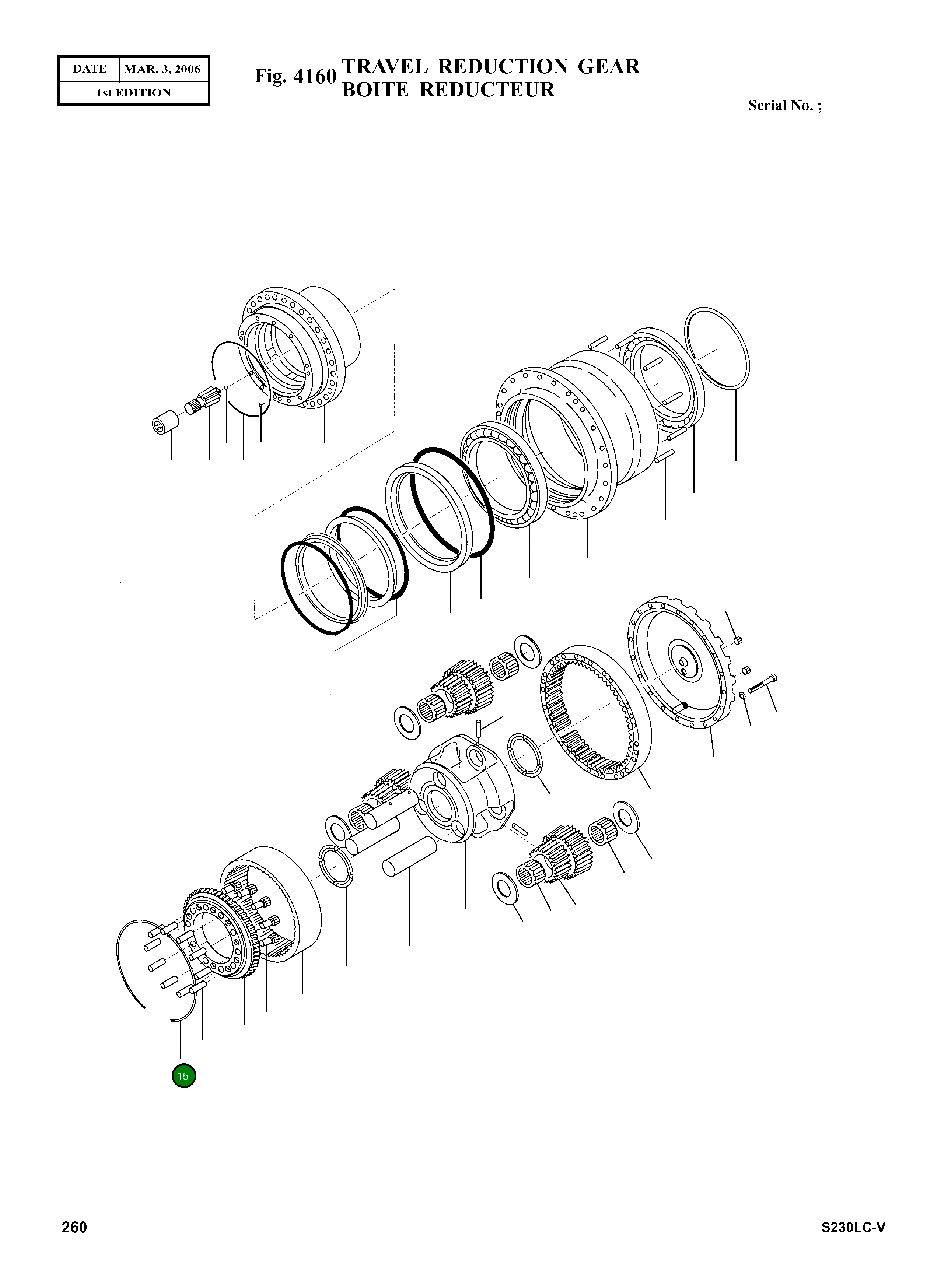 | DATE | MAR. 3, 2006 |
|---|---|
| 1st EDITION | |

Fig. 4160 TRAVEL REDUCTION GEAR
BOITE REDUCTEUR

Serial No. ;

15

260

S230LC-V