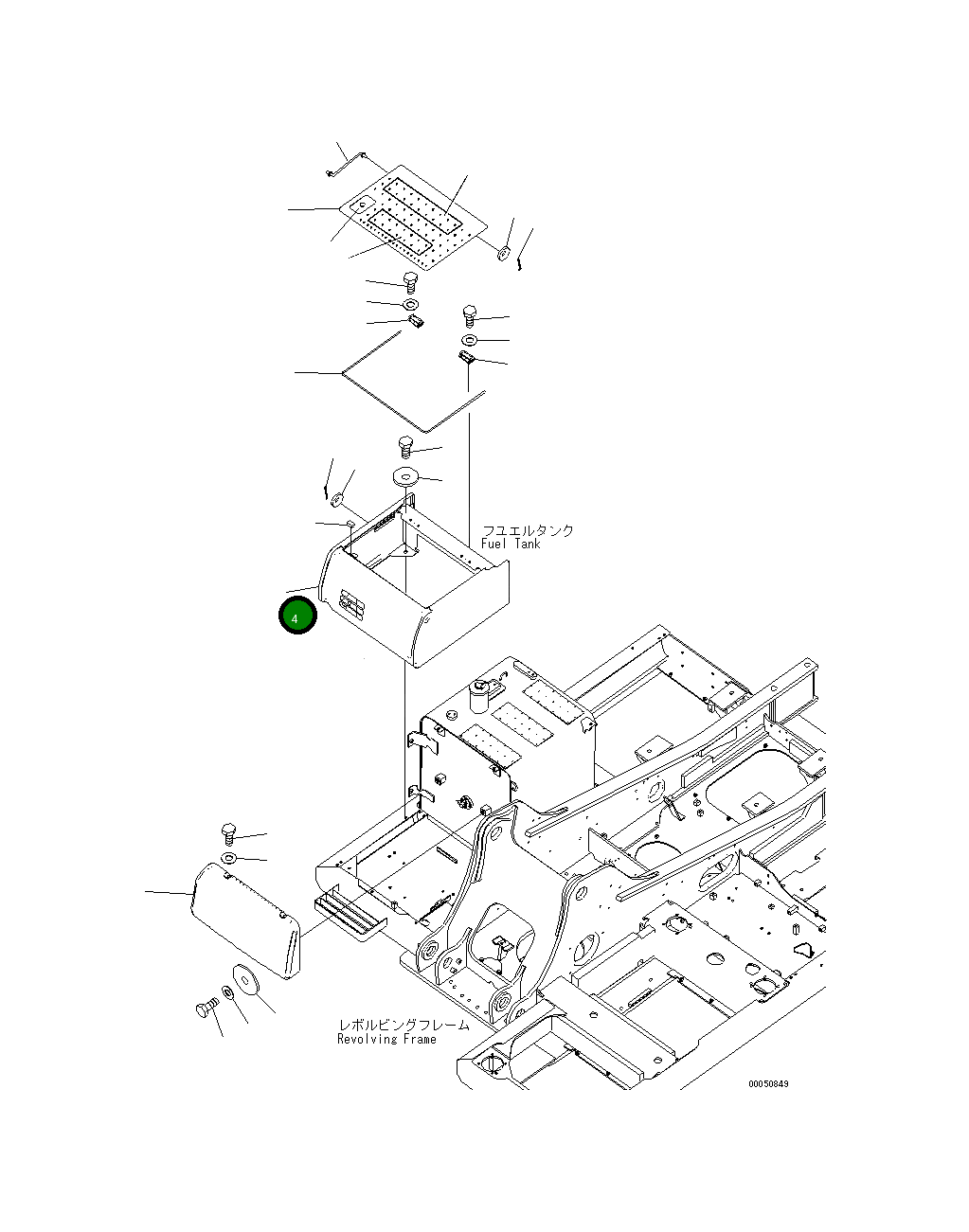 フユエルタンク
Fuel Tank

4

レボルビングフレーム
Revolving Frame

00050849