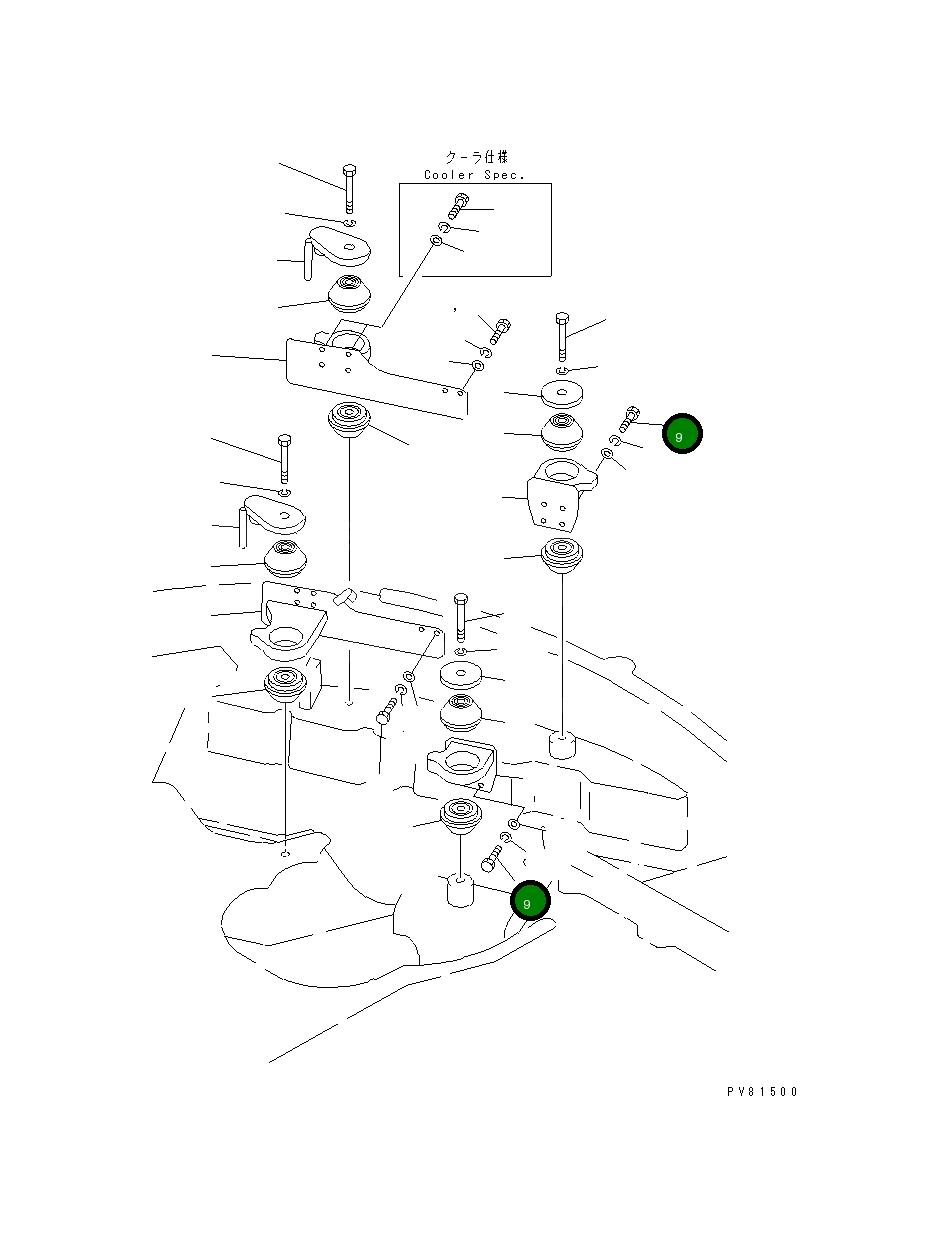 クーラ仕様
Cooler Spec.

9

9

PV81500