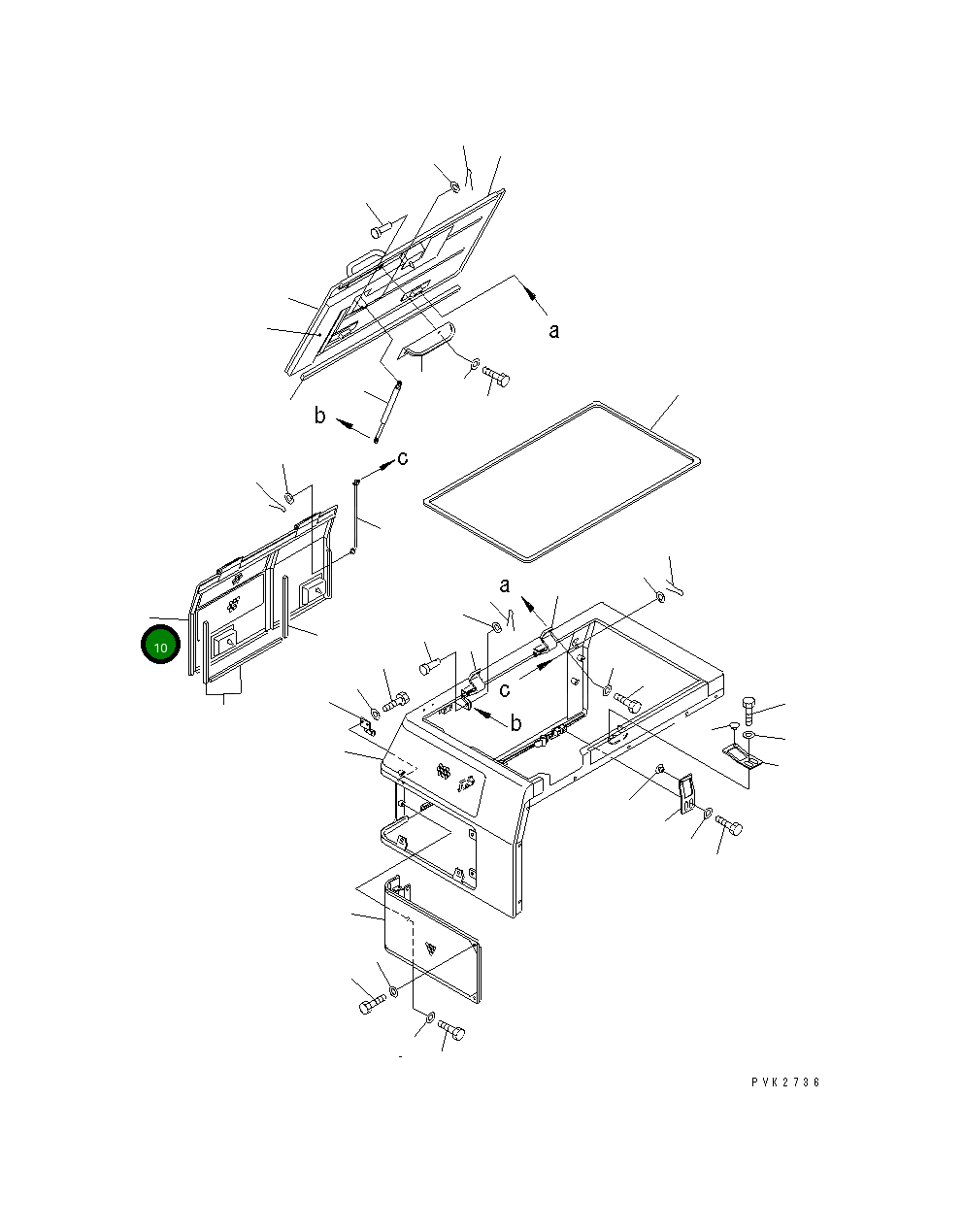 a
b
c
10
a
c
b
PVK2736