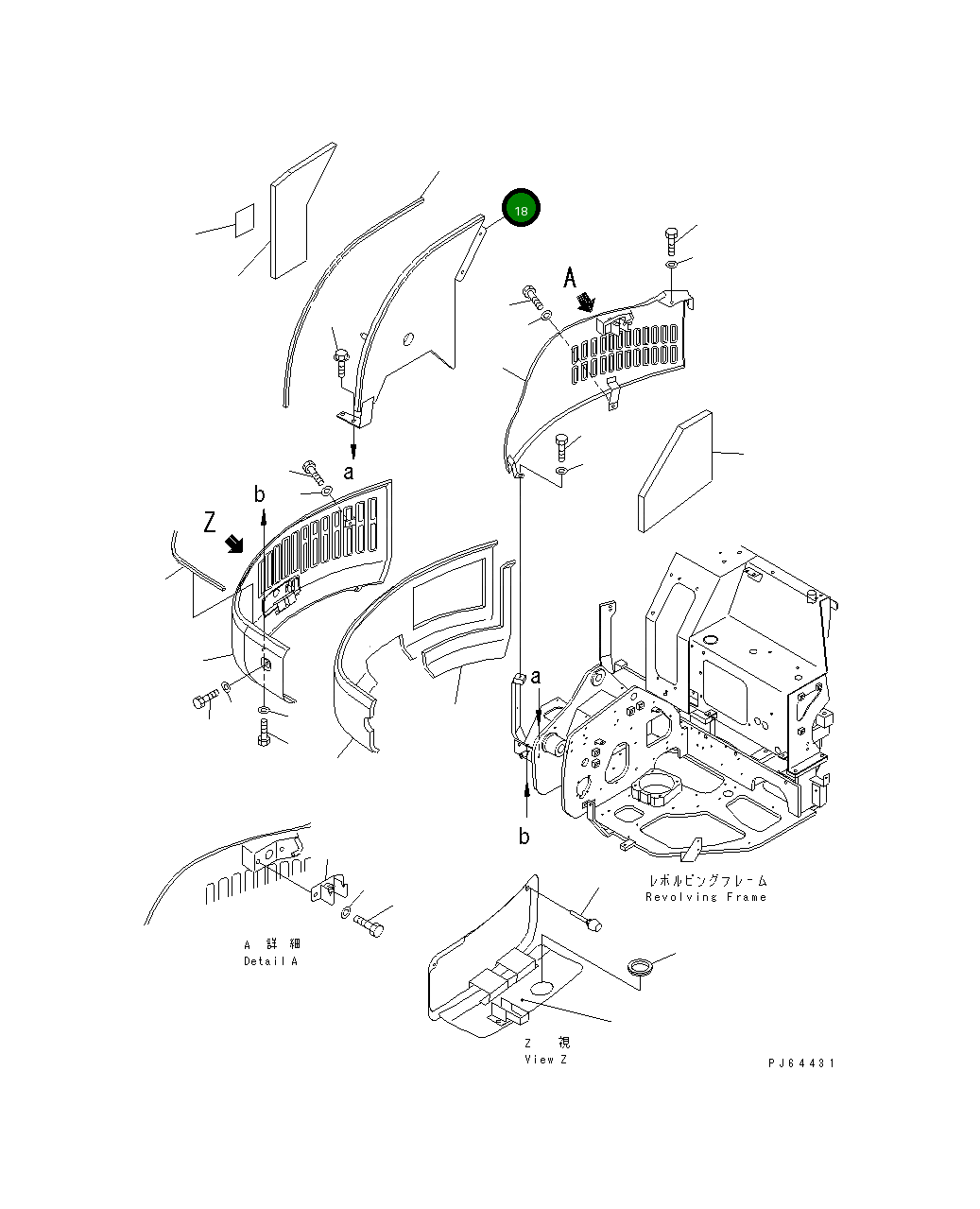 18

A

a

b

Z

a

b

レボルビングフレーム
Revolving Frame

A 詳 細
Detail A

Z 視
View Z

PJ64431