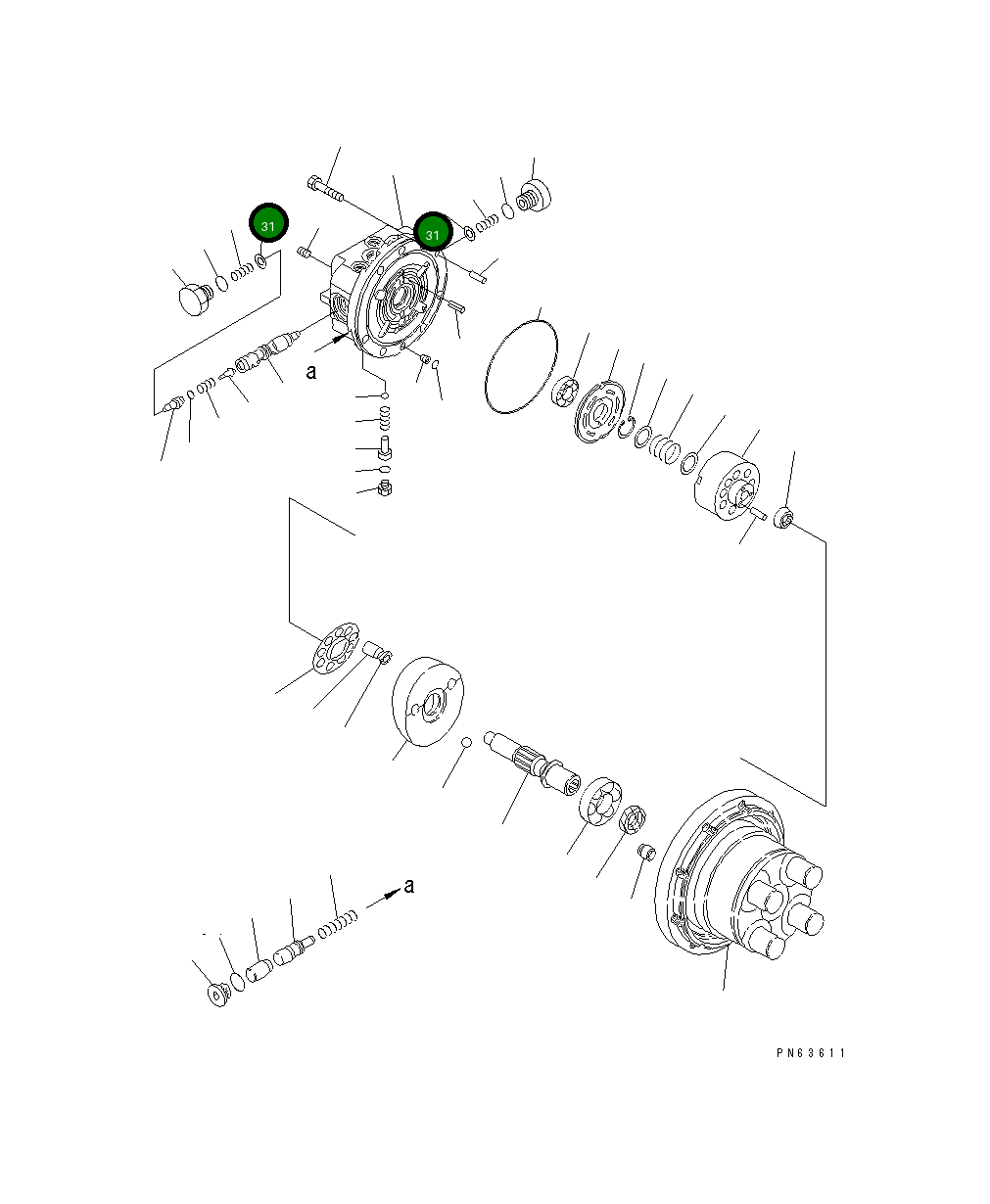 31
31
a
a
PN63611