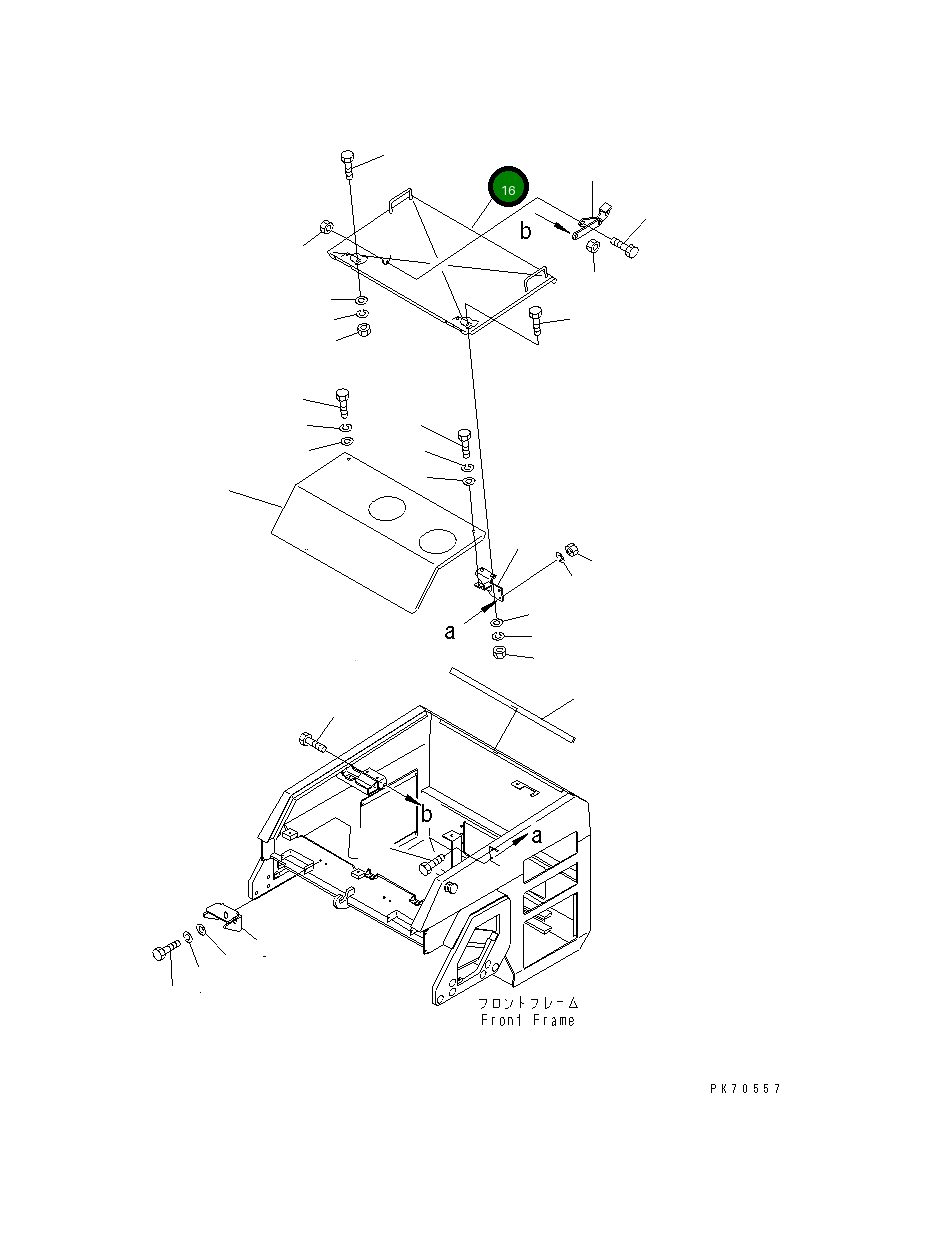 16

b

a

b

a

フロントフレーム
Front Frame

PK70557