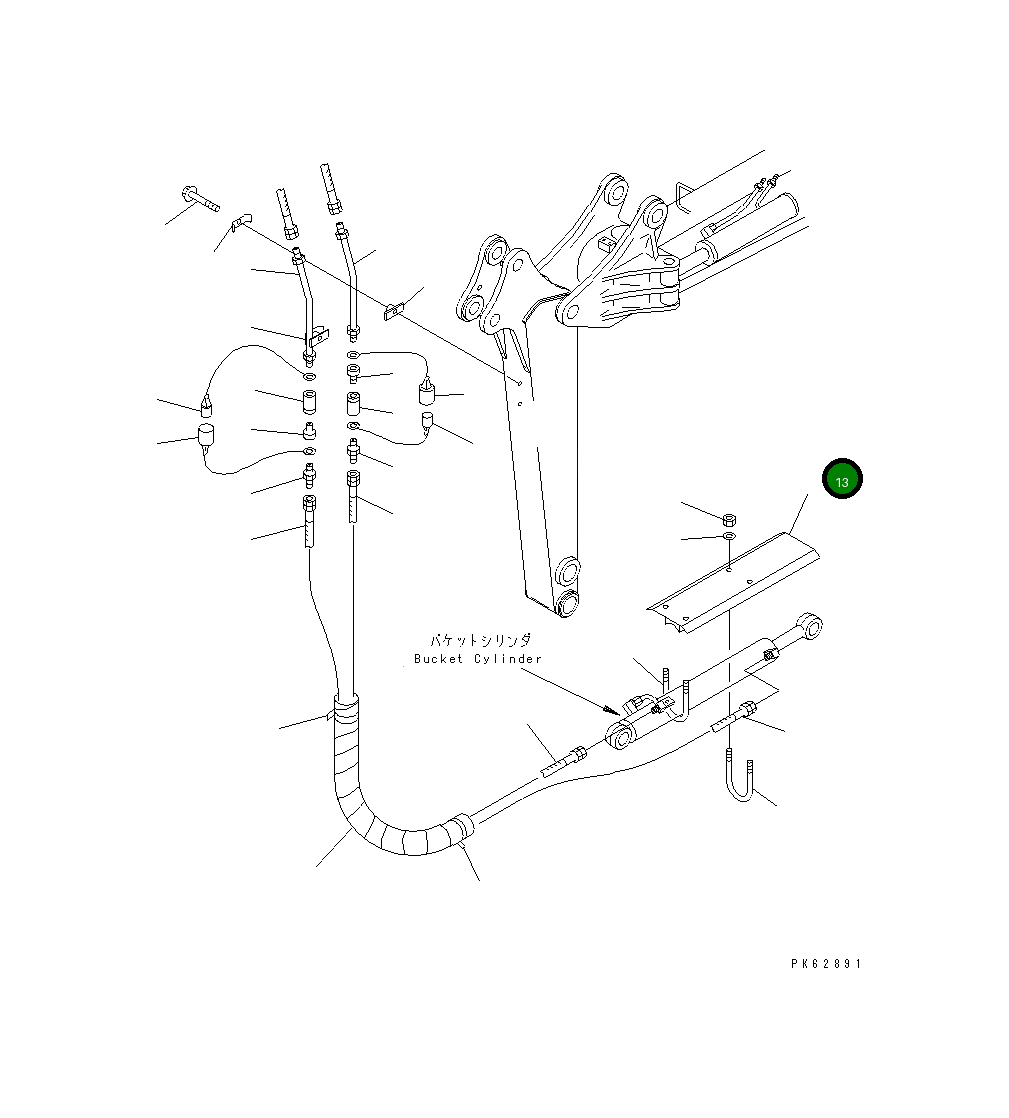 13

バケットシリンダ
Bucket Cylinder

PK62891