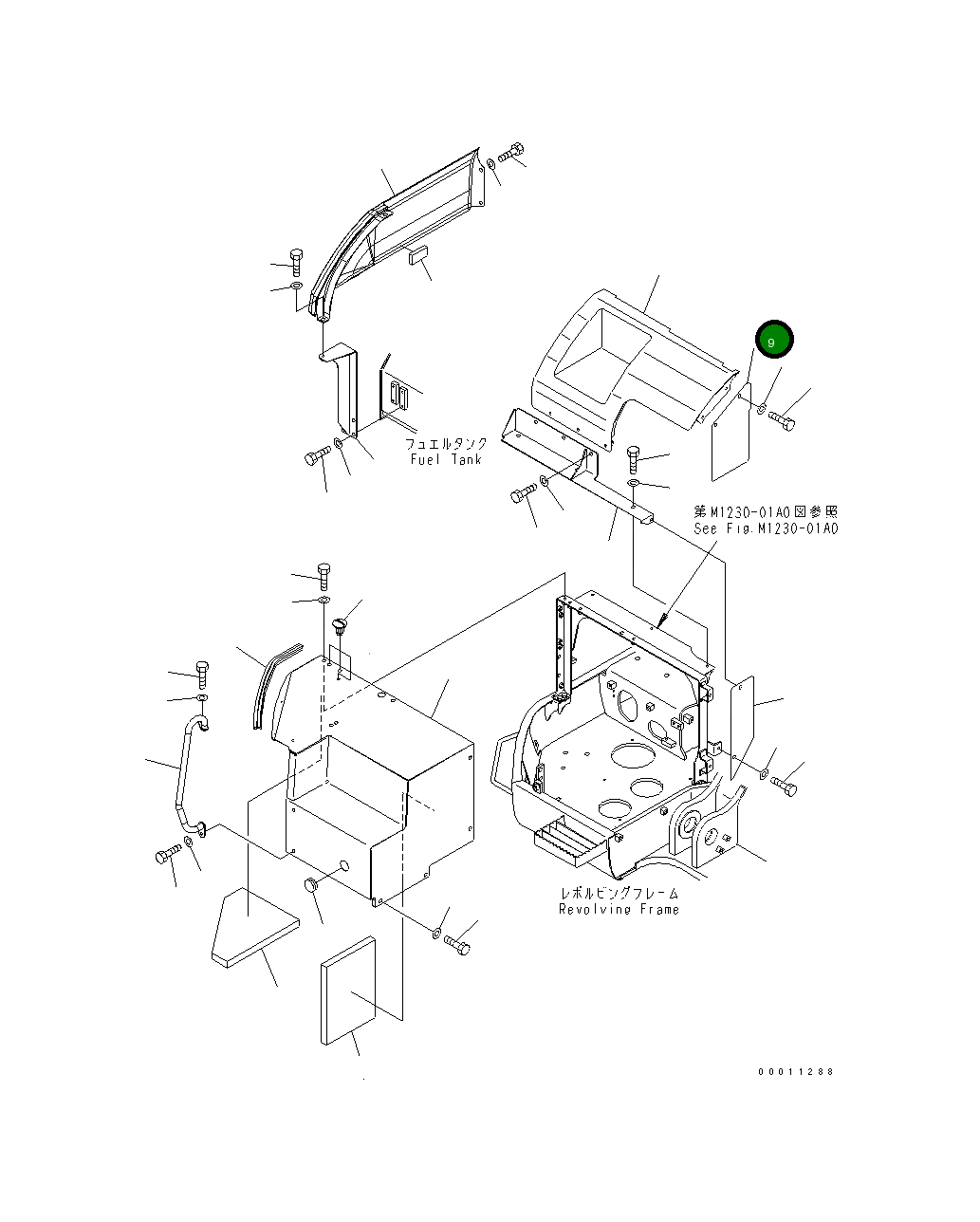 9

フュエルタンク
Fuel Tank

第M1230-01A0図参照
See Fig.M1230-01A0

レボルビングフレーム
Revolving Frame

00011288