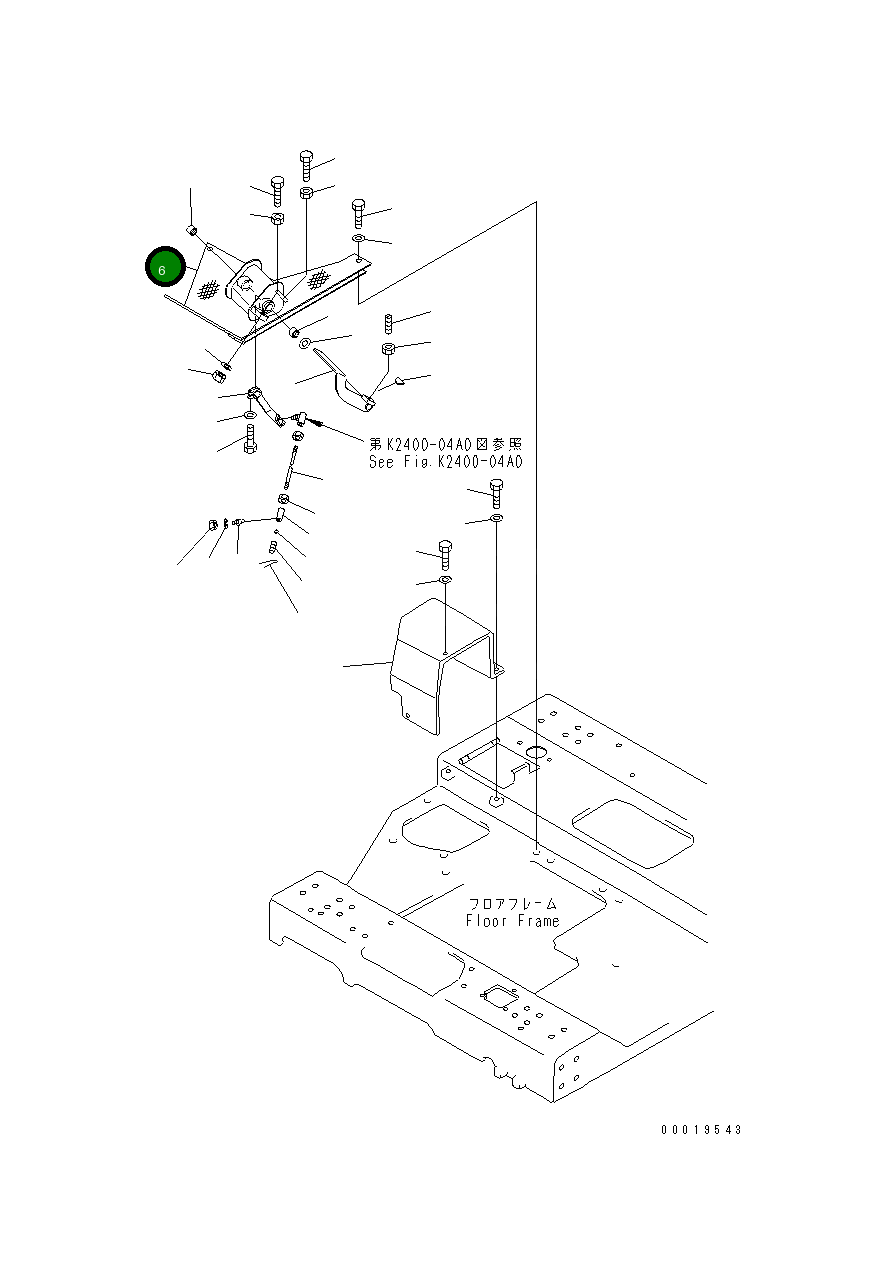 6

第K2400-04A0図参照
See Fig.K2400-04A0

フロアフレーム
Floor Frame

00019543