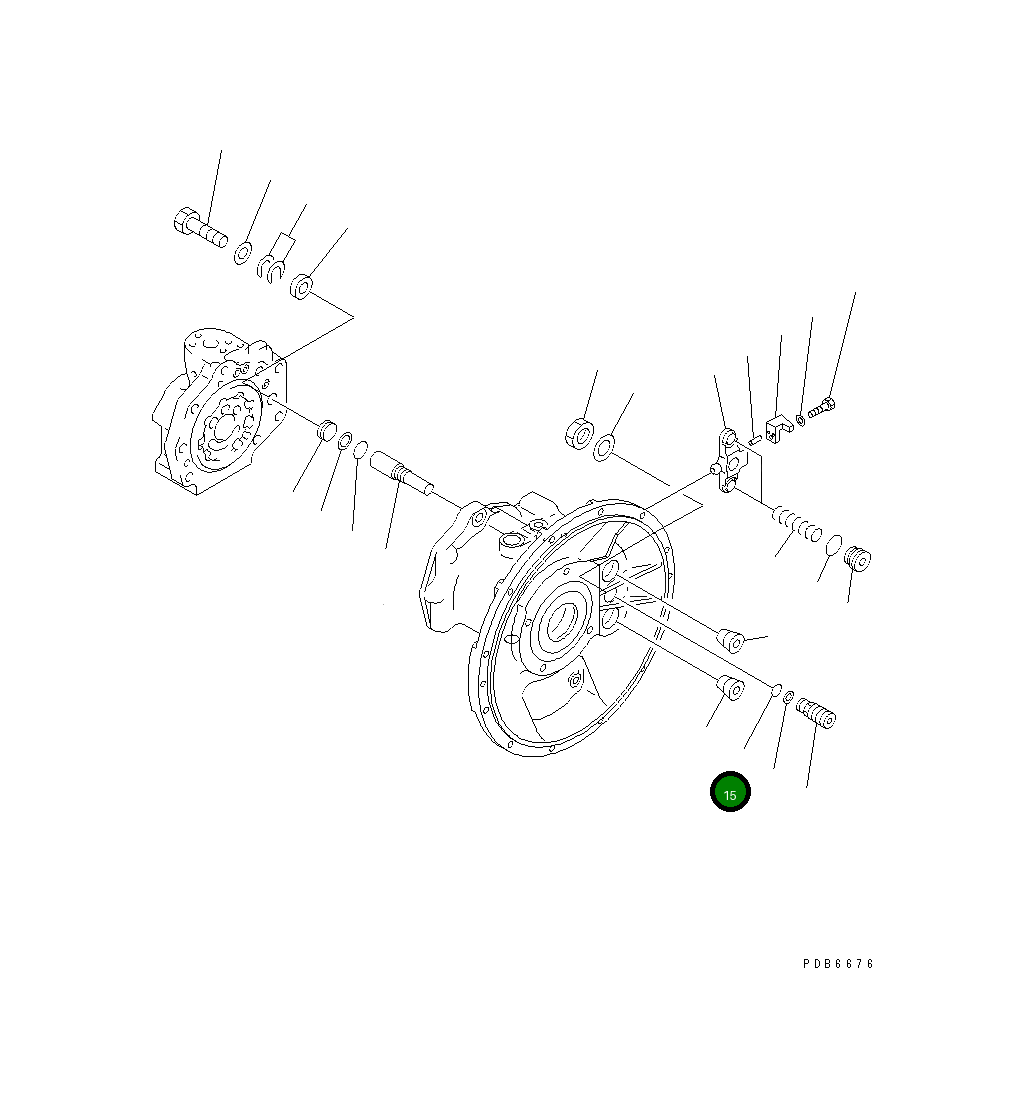 15

PDB6676