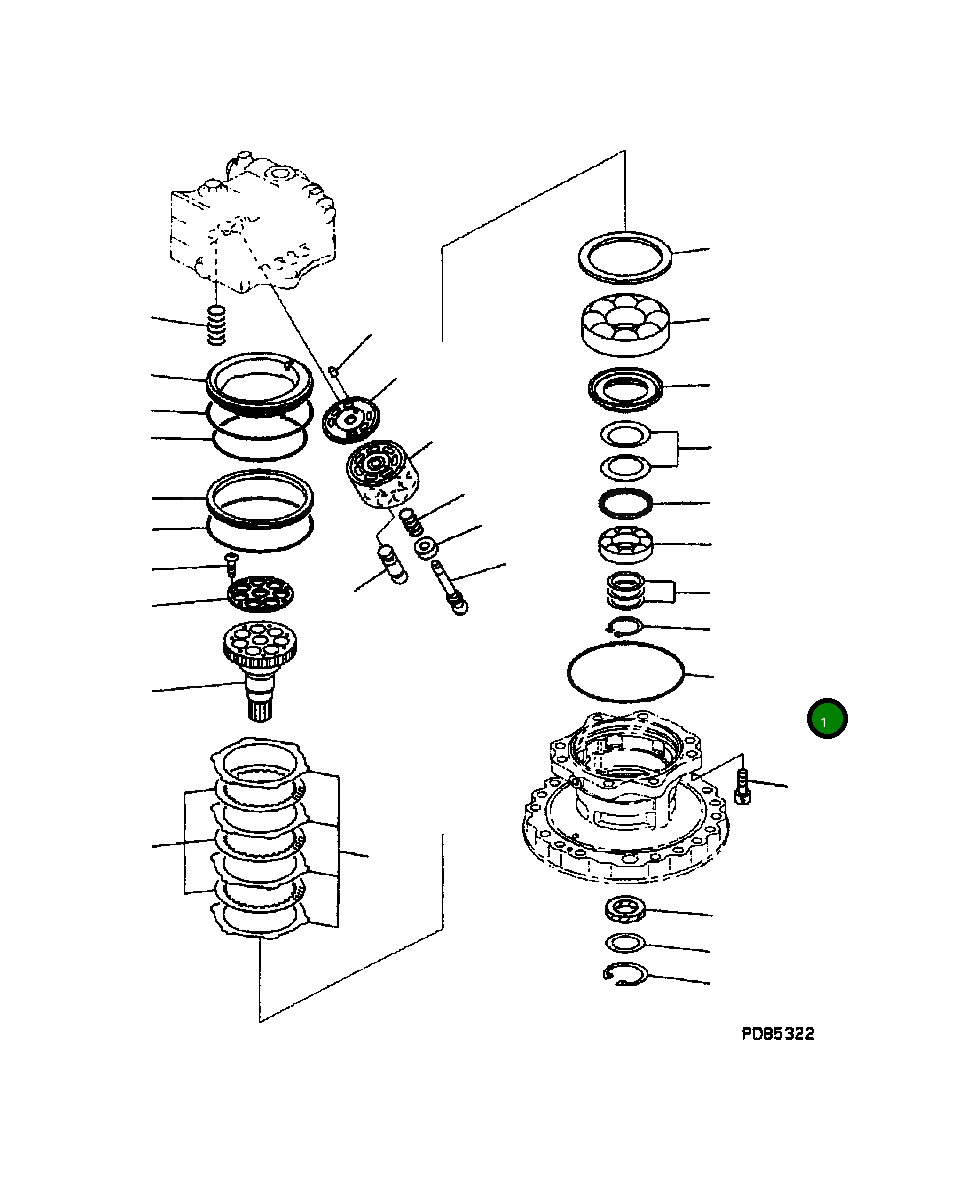 1

PD85322