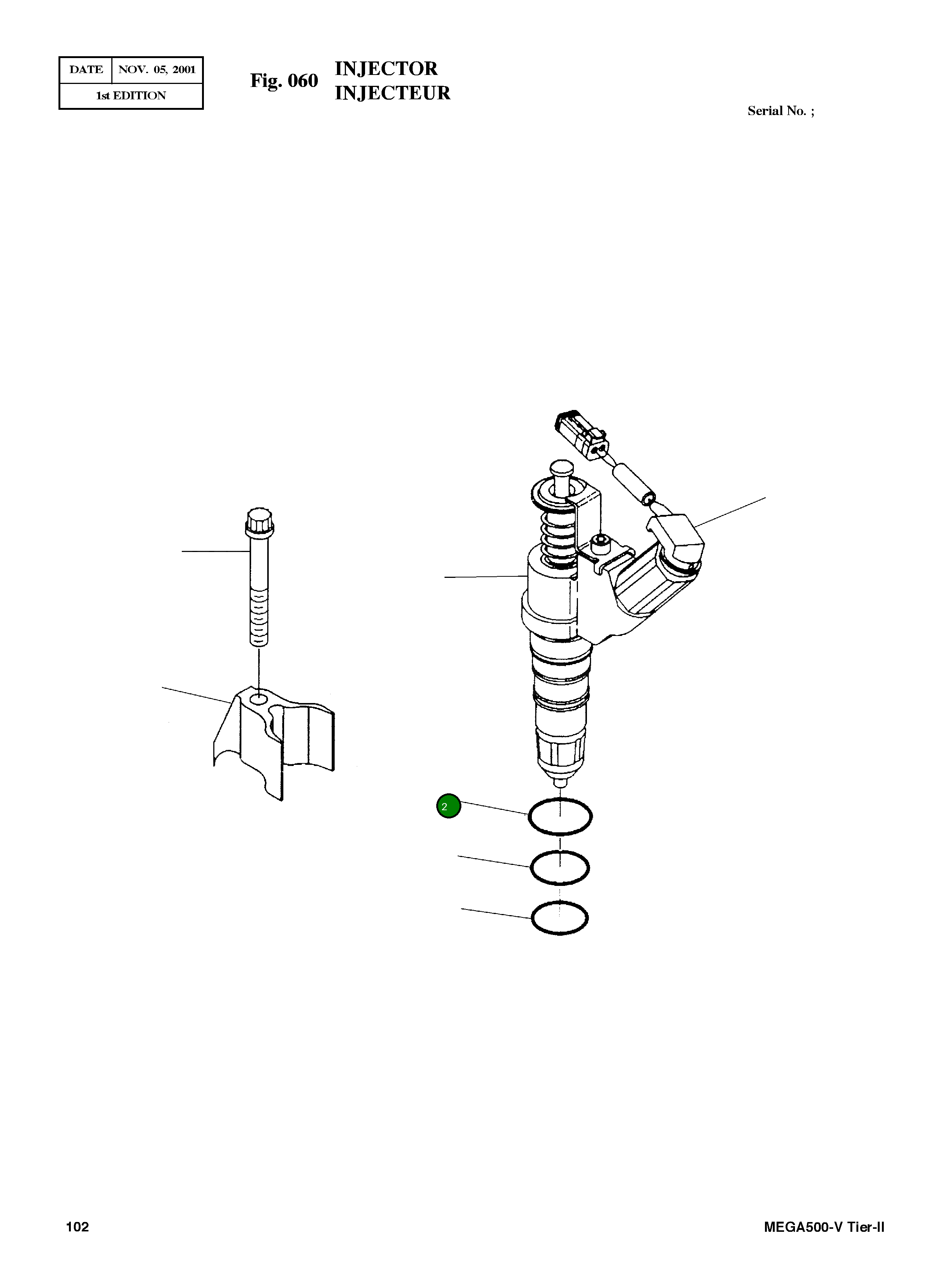 | DATE | NOV. 05, 2001 |
|---|---|
| 1st EDITION | |

Fig. 060 INJECTOR
INJECTEUR

Serial No. ;

2

102

MEGA500-V Tier-II