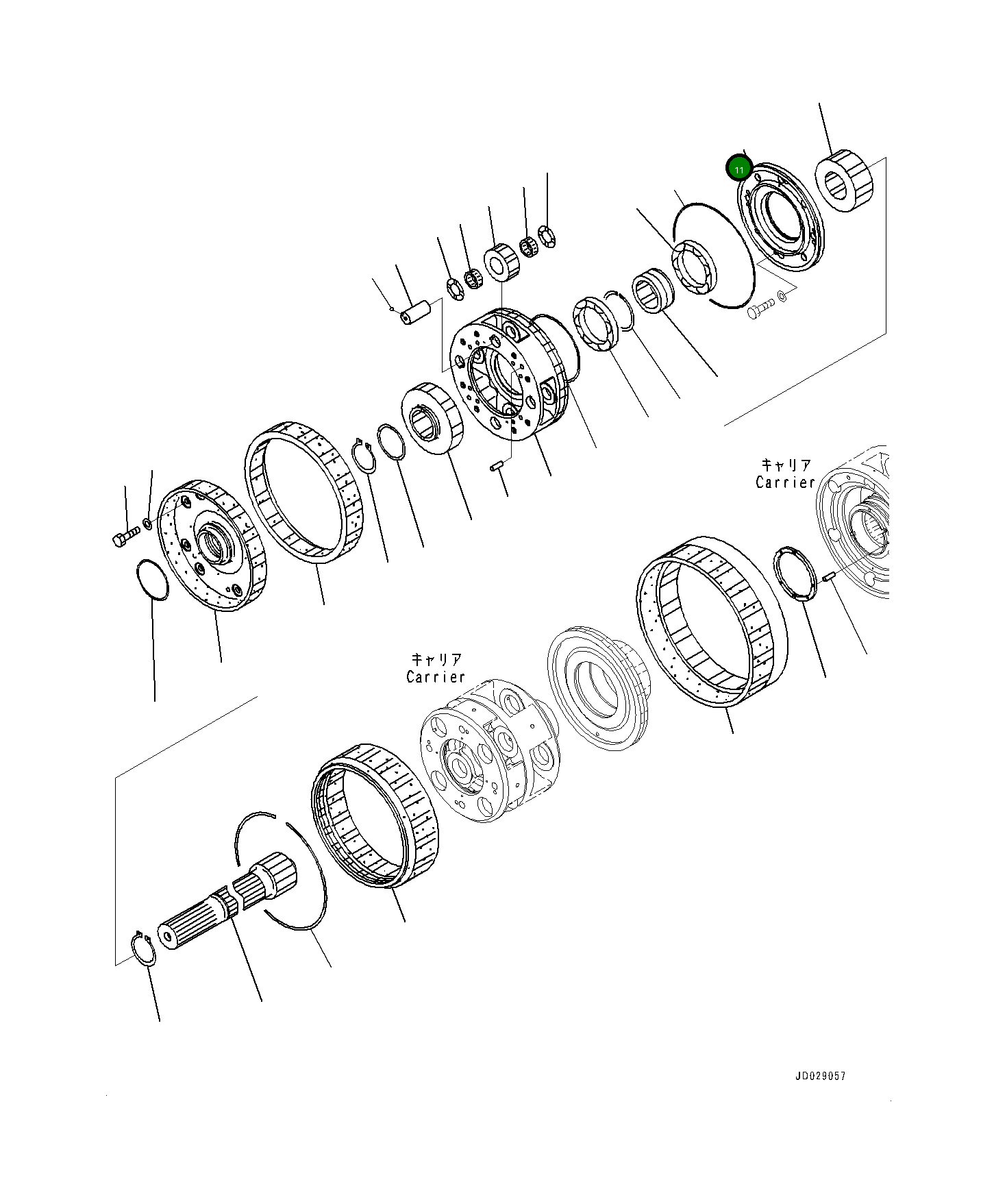 11

キャリア
Carrier

キャリア
Carrier

JD029057