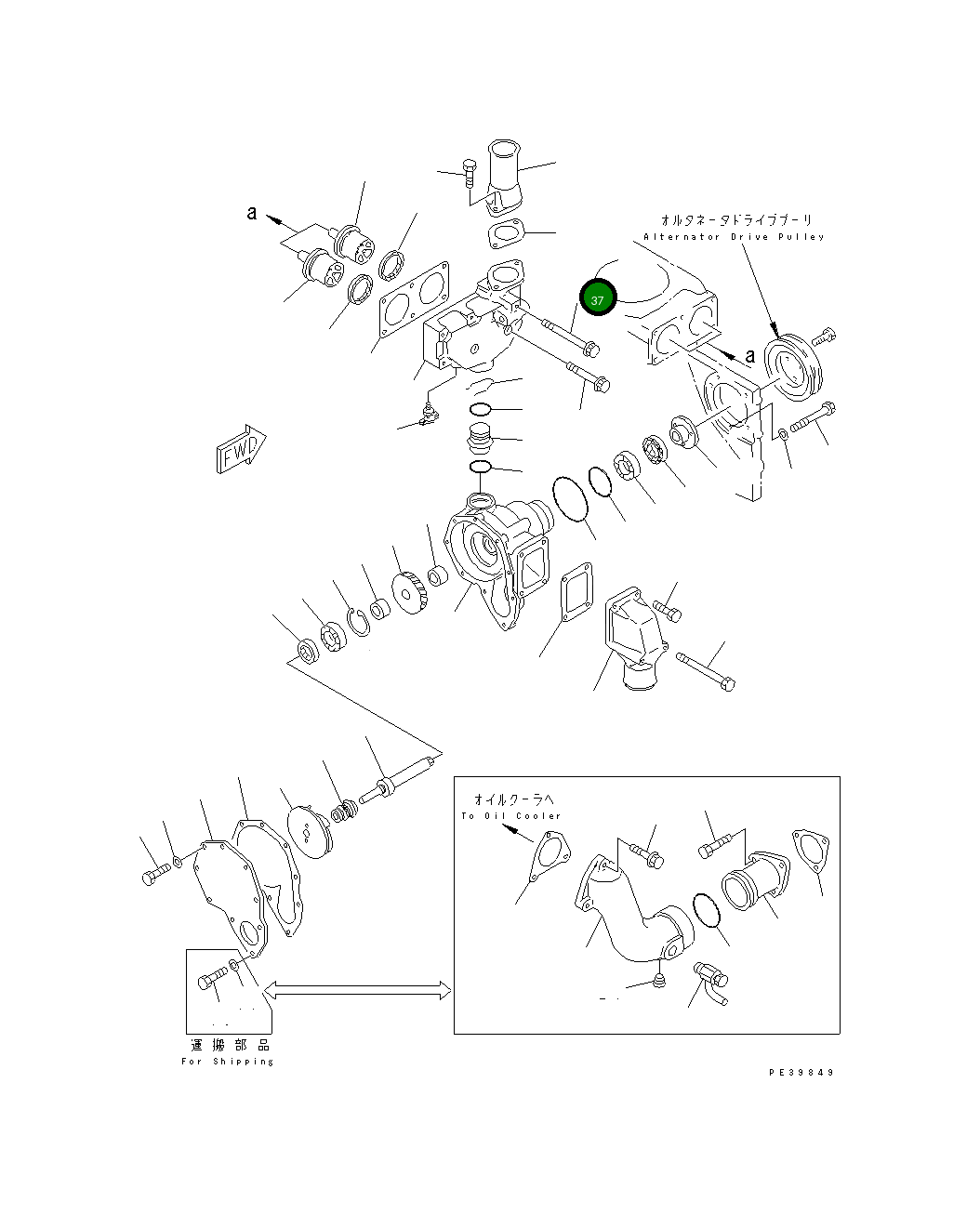 a

オルタネータドライブプーリ
Alternator Drive Pulley

37

a

FWD

オイルクーラへ
To Oil Cooler

運搬部品
For Shipping

PE39849