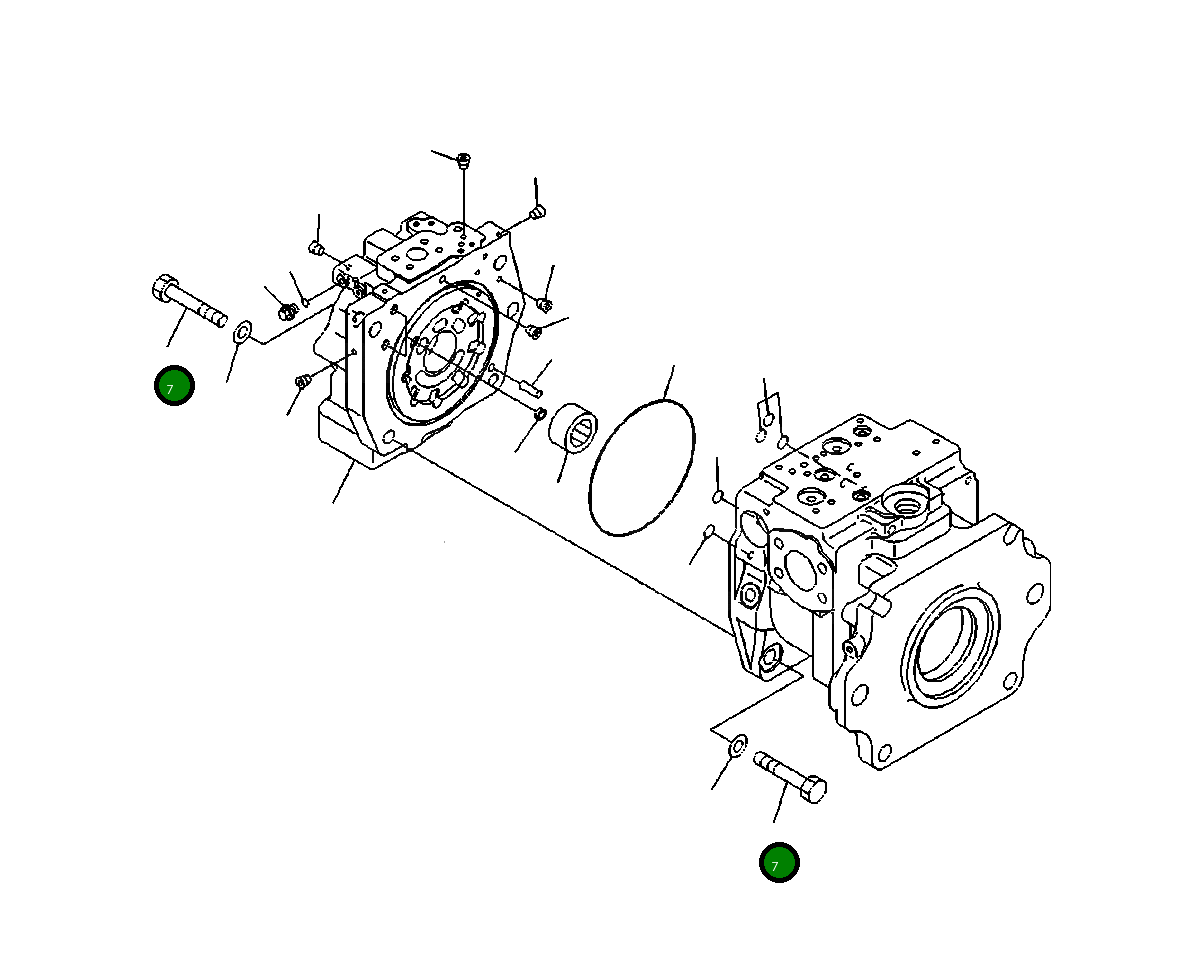 7

7