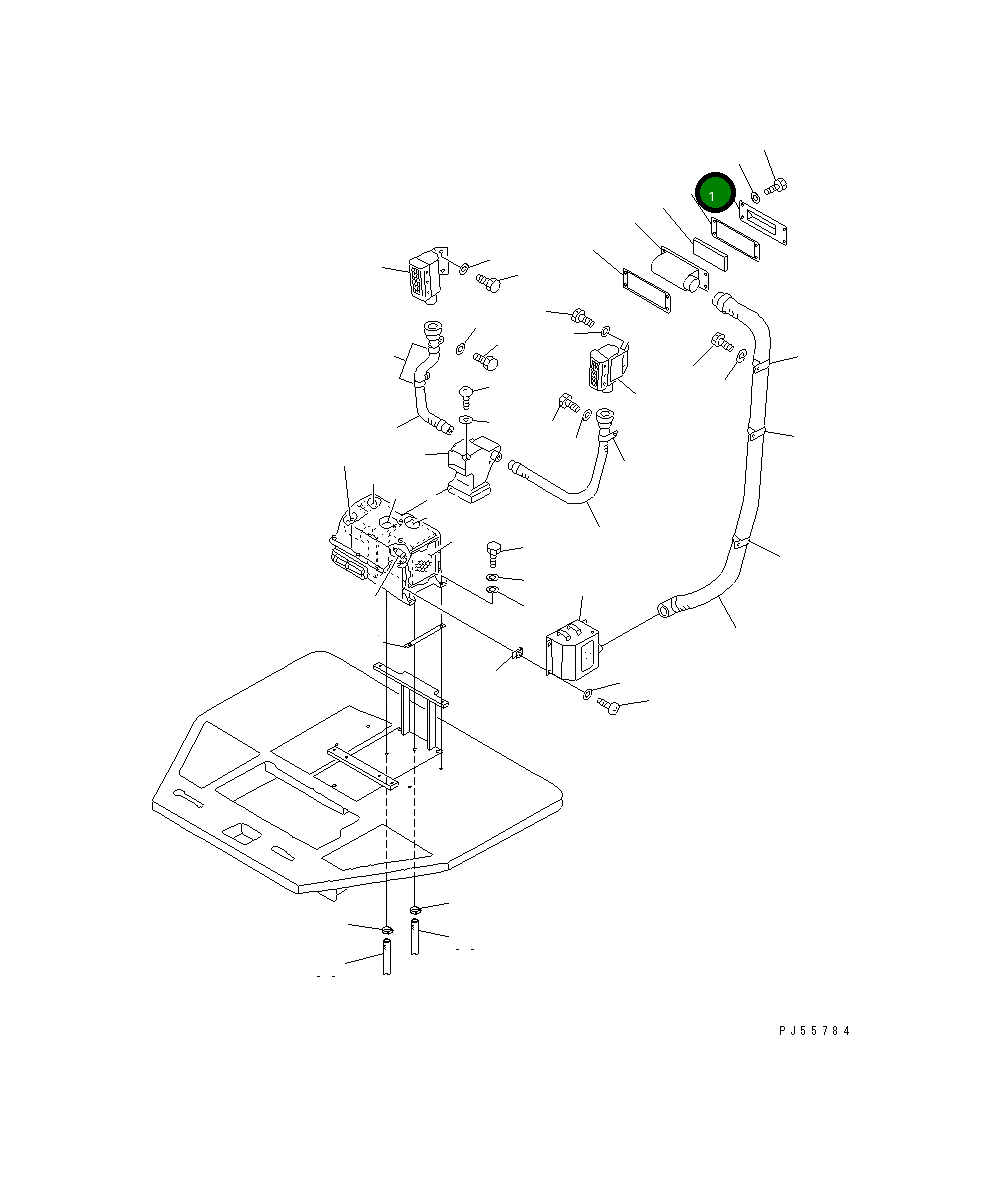 1

PJ55784