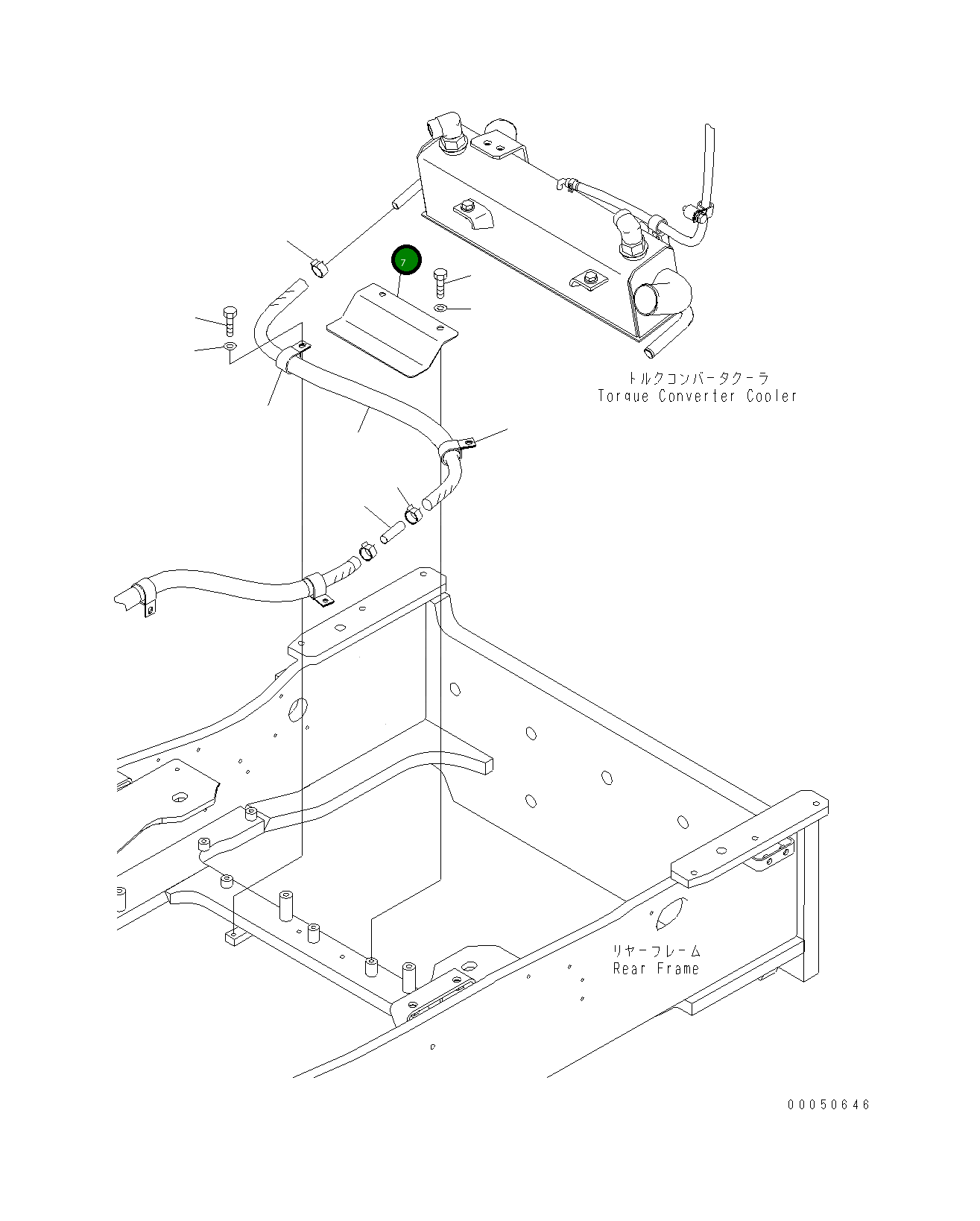 7

トルクコンバータクーラ
Torque Converter Cooler

リヤーフレーム
Rear Frame

00050646