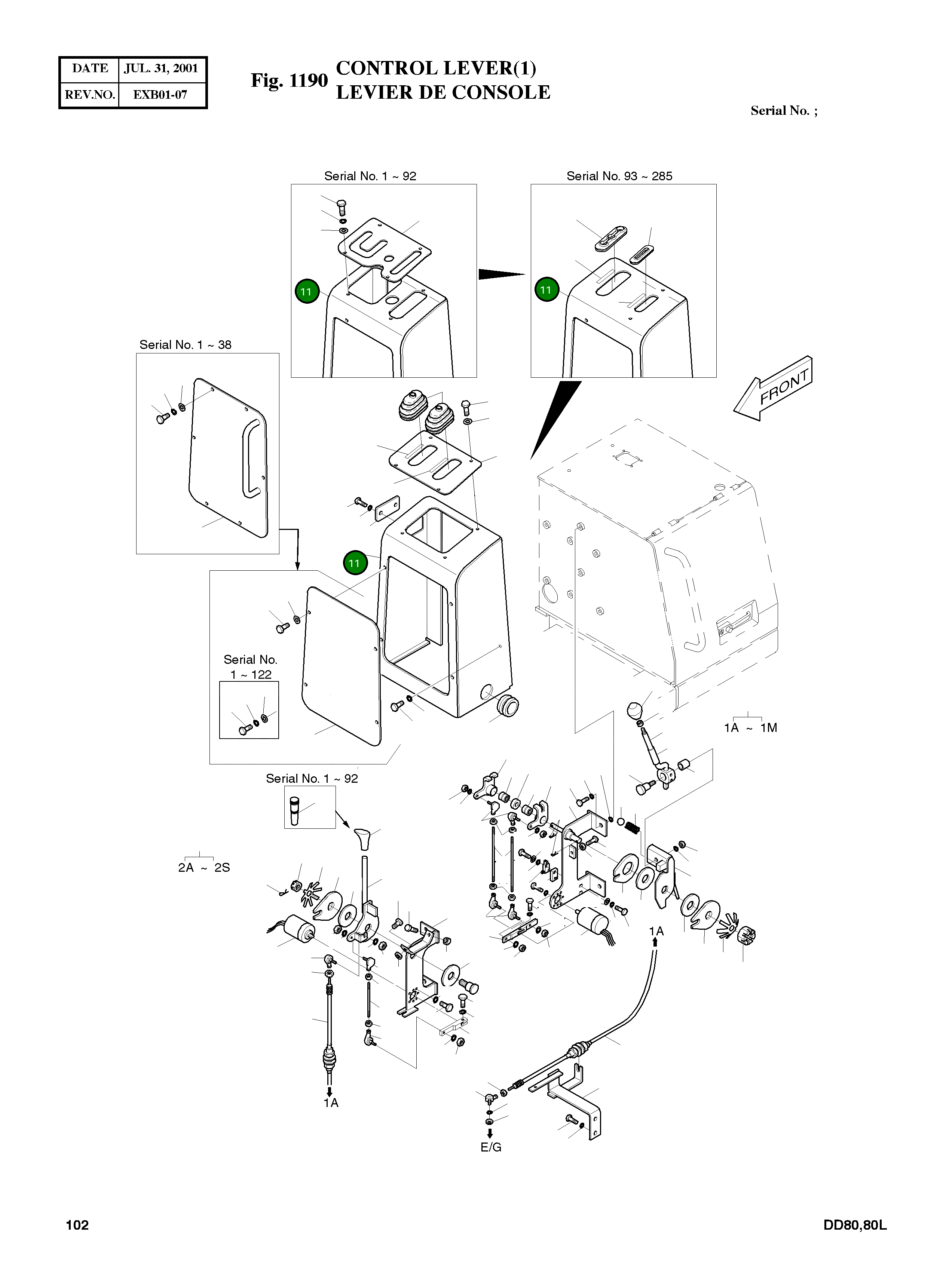 | DATE | JUL. 31, 2001 |
|---|---|
| REV.NO. | EXB01-07 |

Fig. 1190 CONTROL LEVER(1)
LEVIER DE CONSOLE

Serial No. ;

Serial No. 1 ~ 92

Serial No. 93 ~ 285

11

11

Serial No. 1 ~ 38

FRONT

11

Serial No.
1 ~ 122

1A ~ 1M

Serial No. 1 ~ 92

2A ~ 2S

1A

1A

E/G

102

DD80,80L