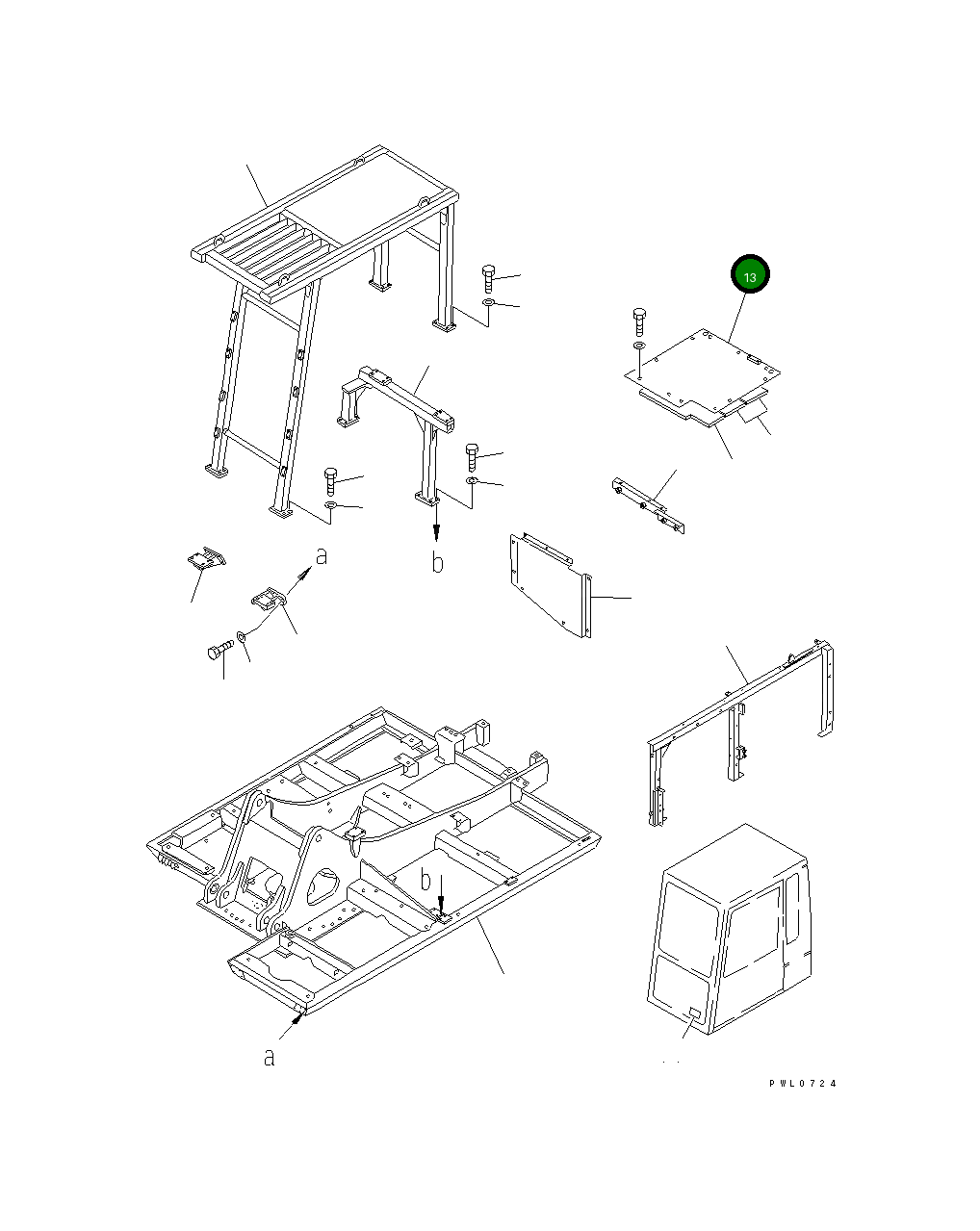 13

a

b

b

a

PWL0724