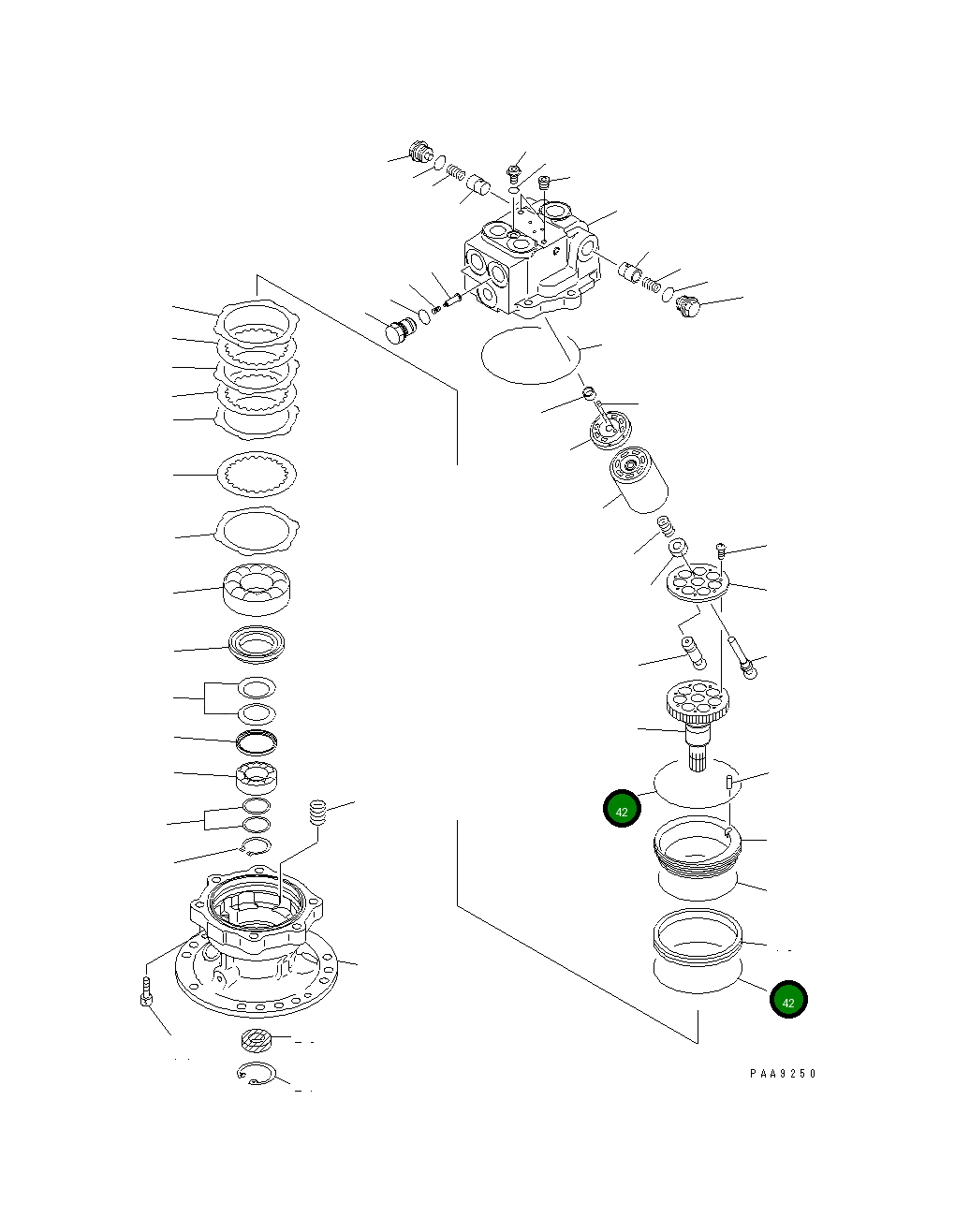 42

42

PAA9250