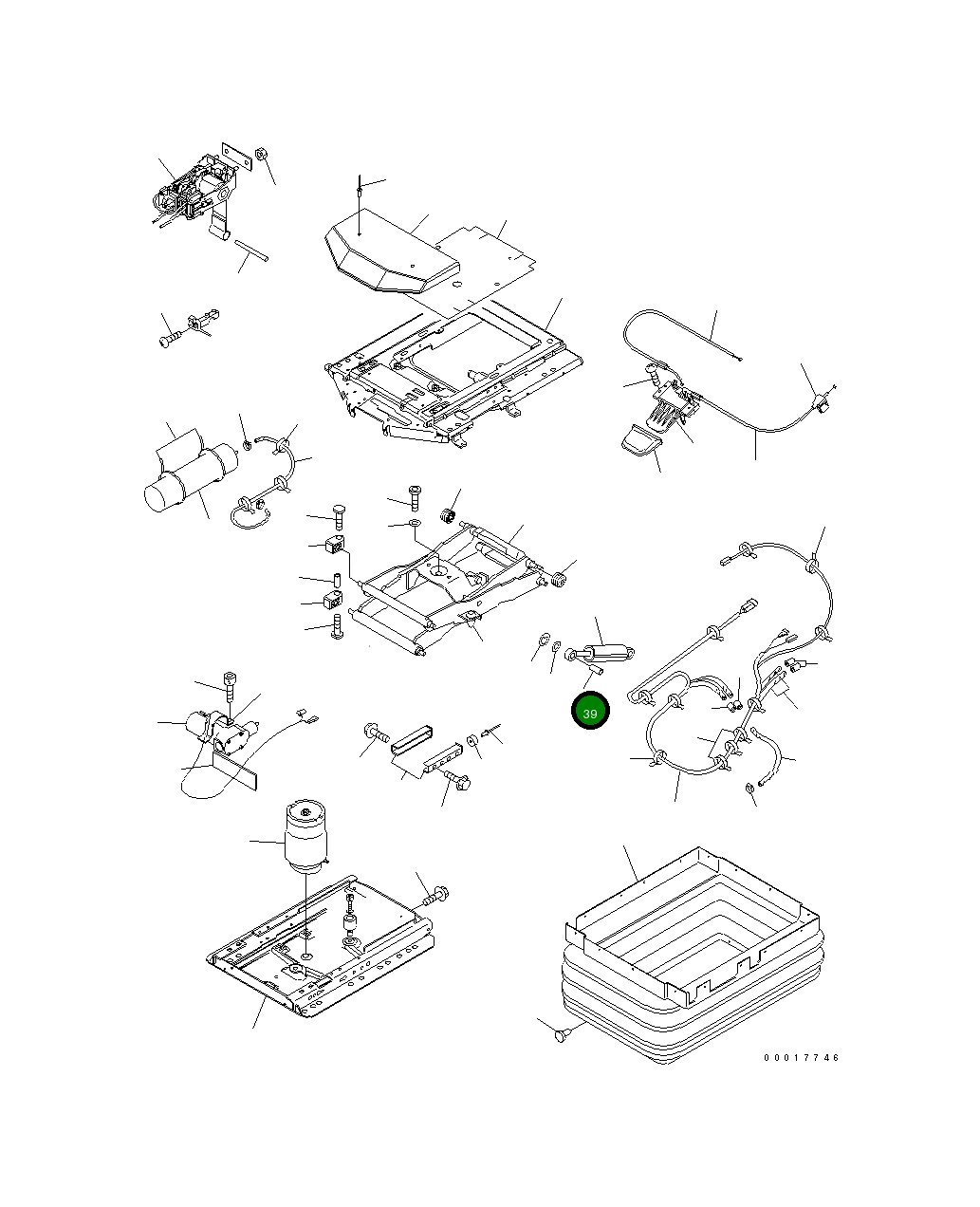 39

00017746