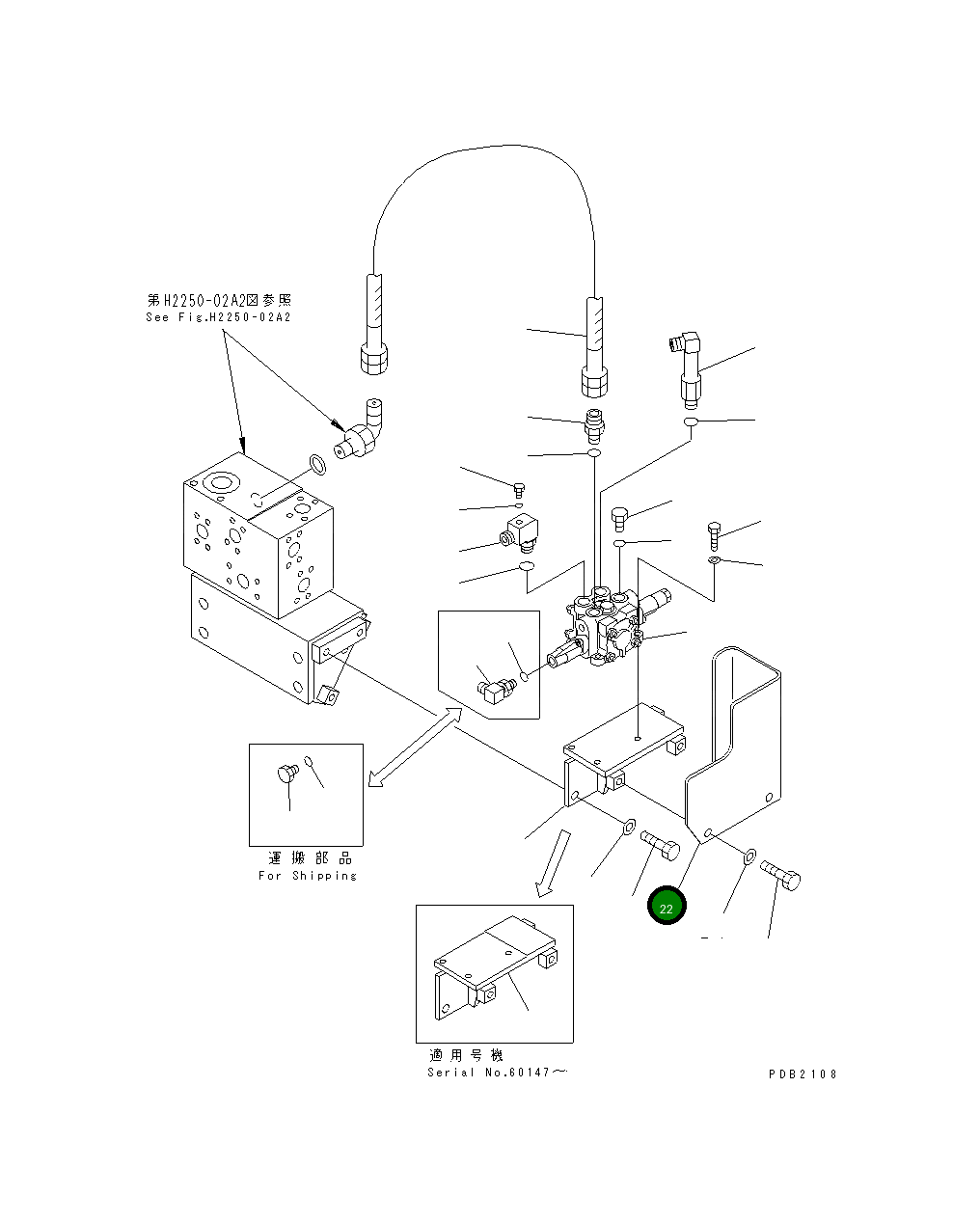 第H2250-02A2図参照
See Fig.H2250-02A2

運搬部品
For Shipping

22

適用号機
Serial No.60147～

PDB2108