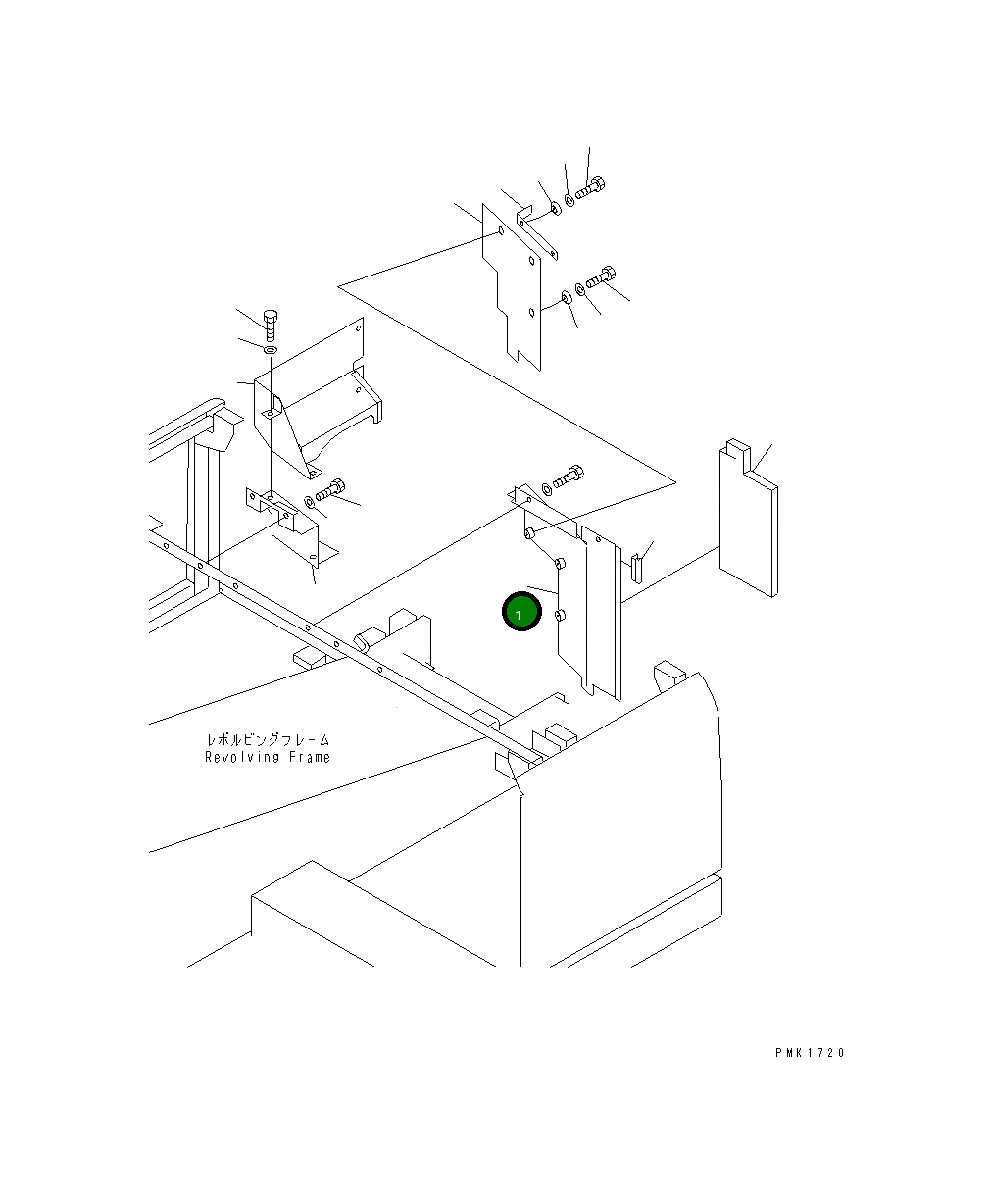 1

レボルビングフレーム
Revolving Frame

PMK1720