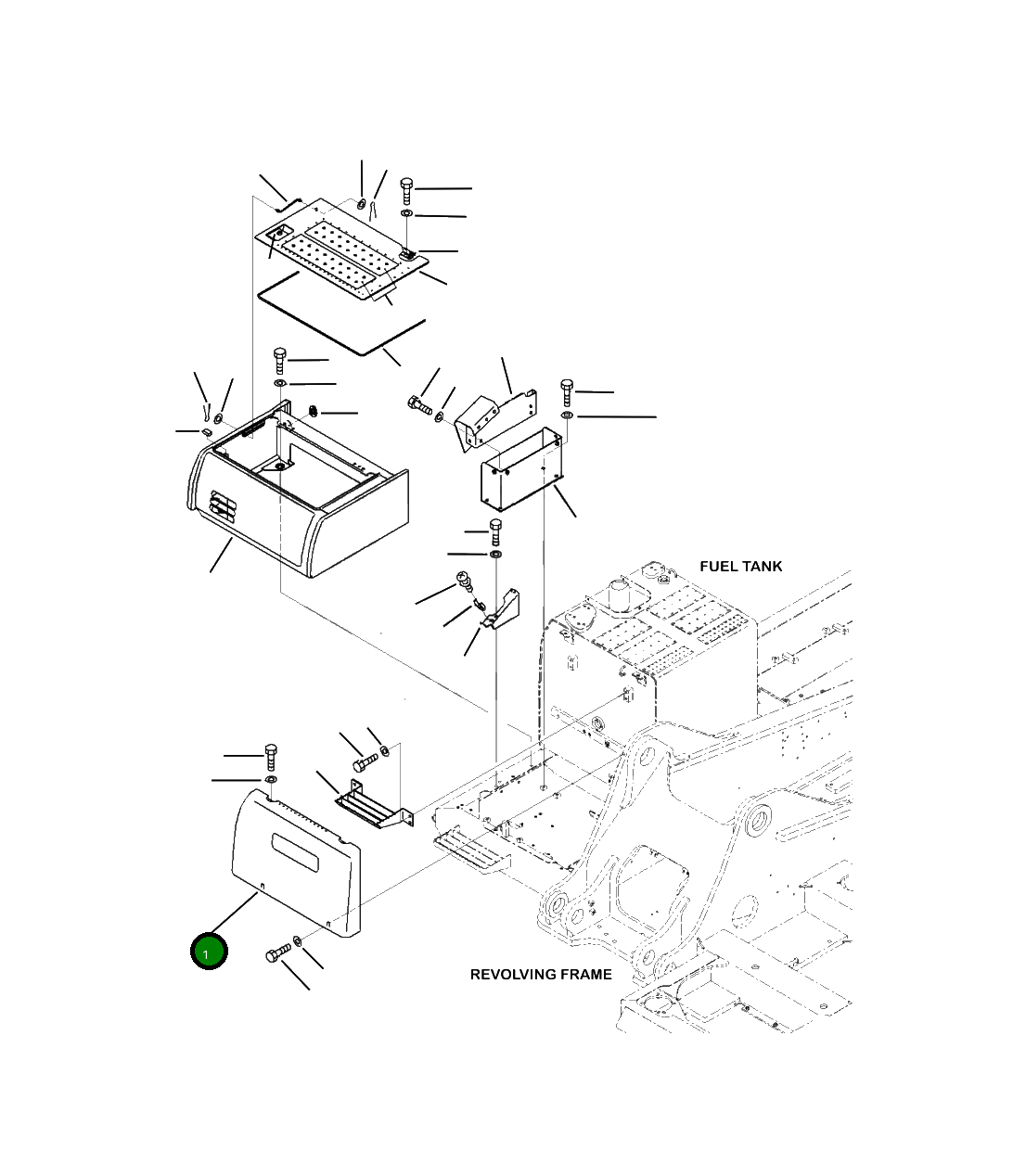 FUEL TANK

1

REVOLVING FRAME