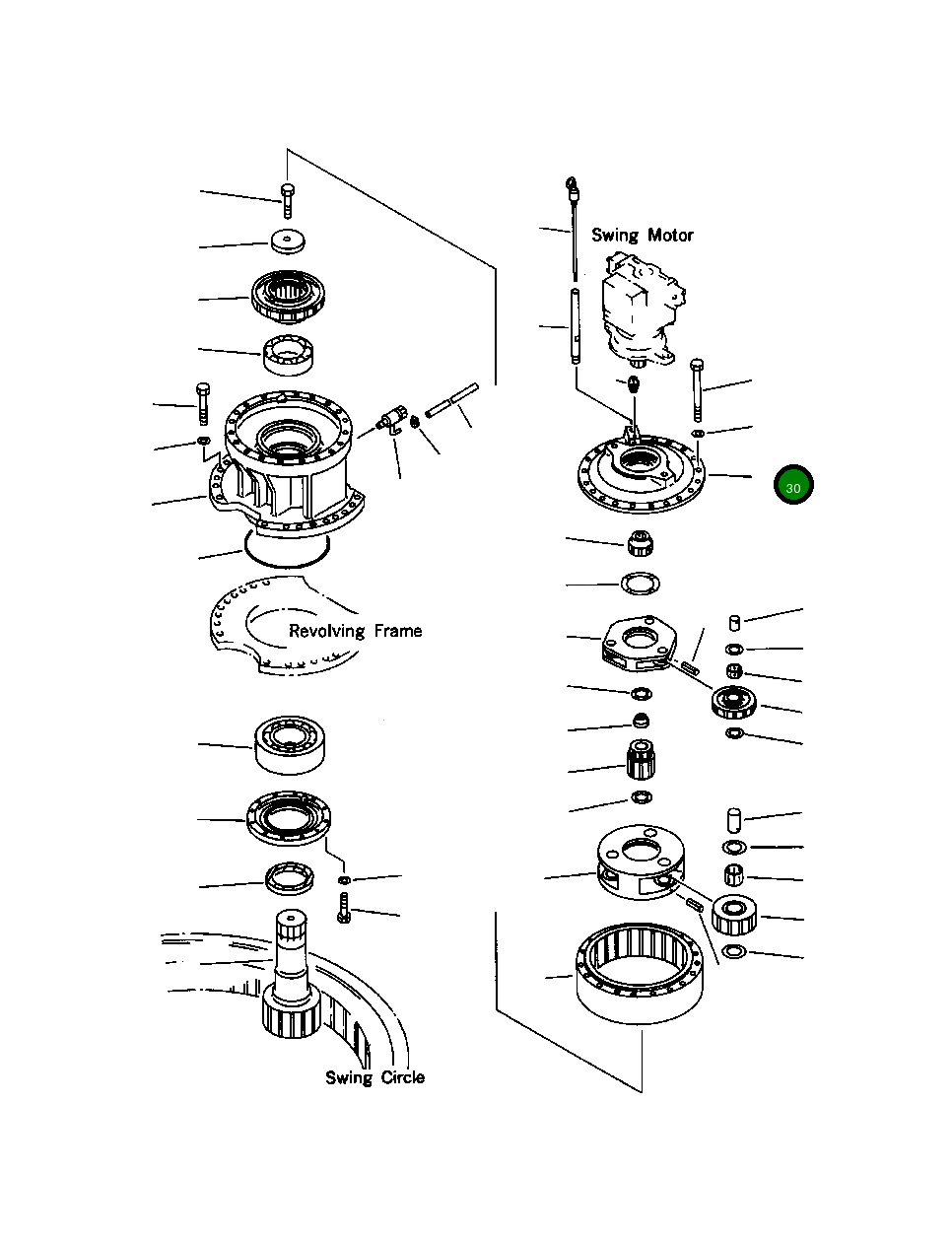 Swing Motor

30

Revolving Frame

Swing Circle