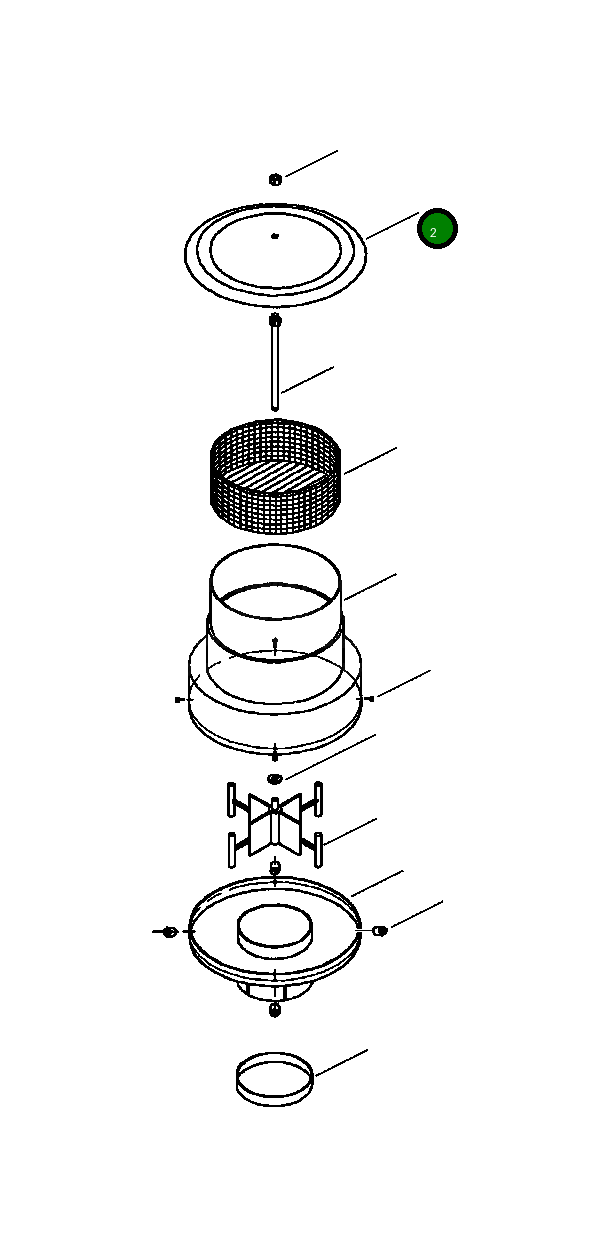 2