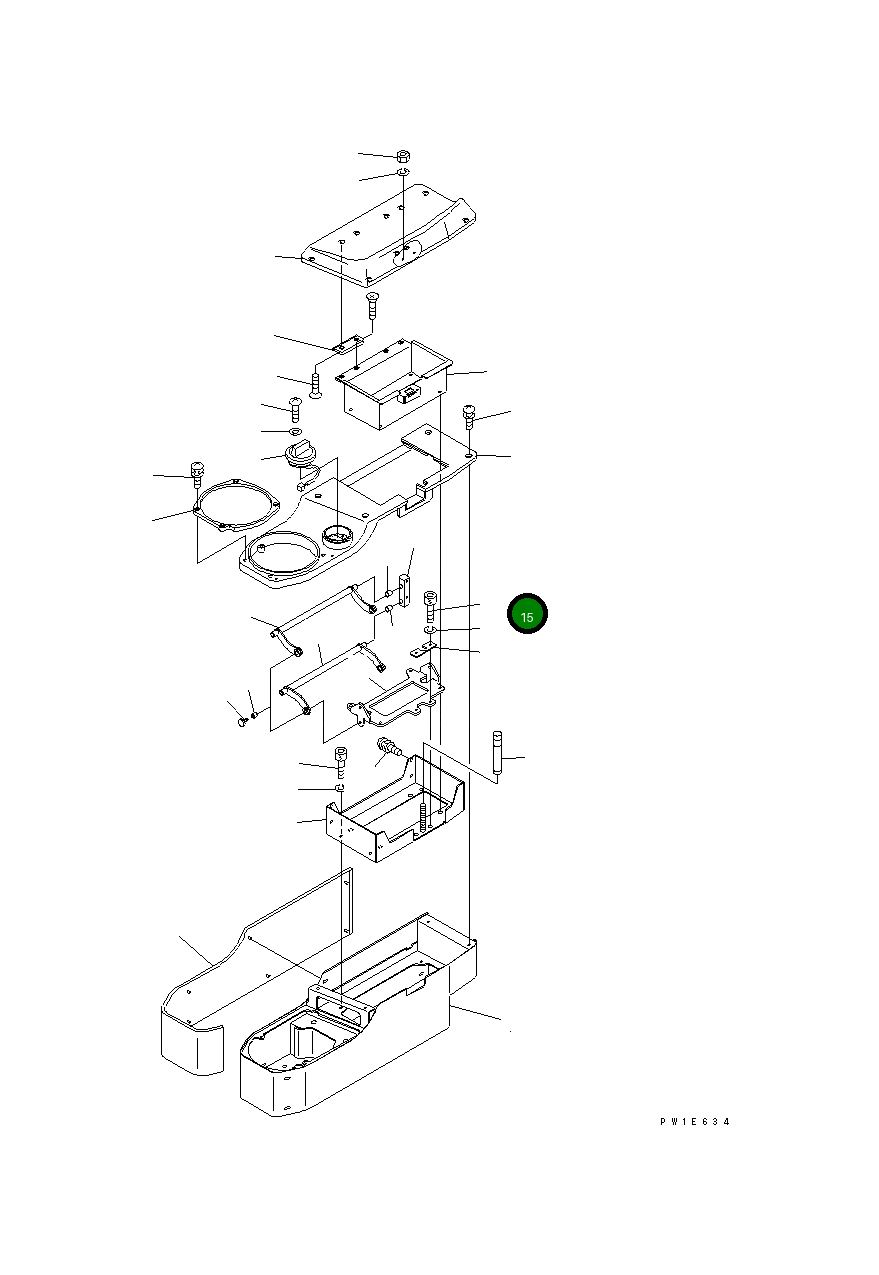 15

PW1E634