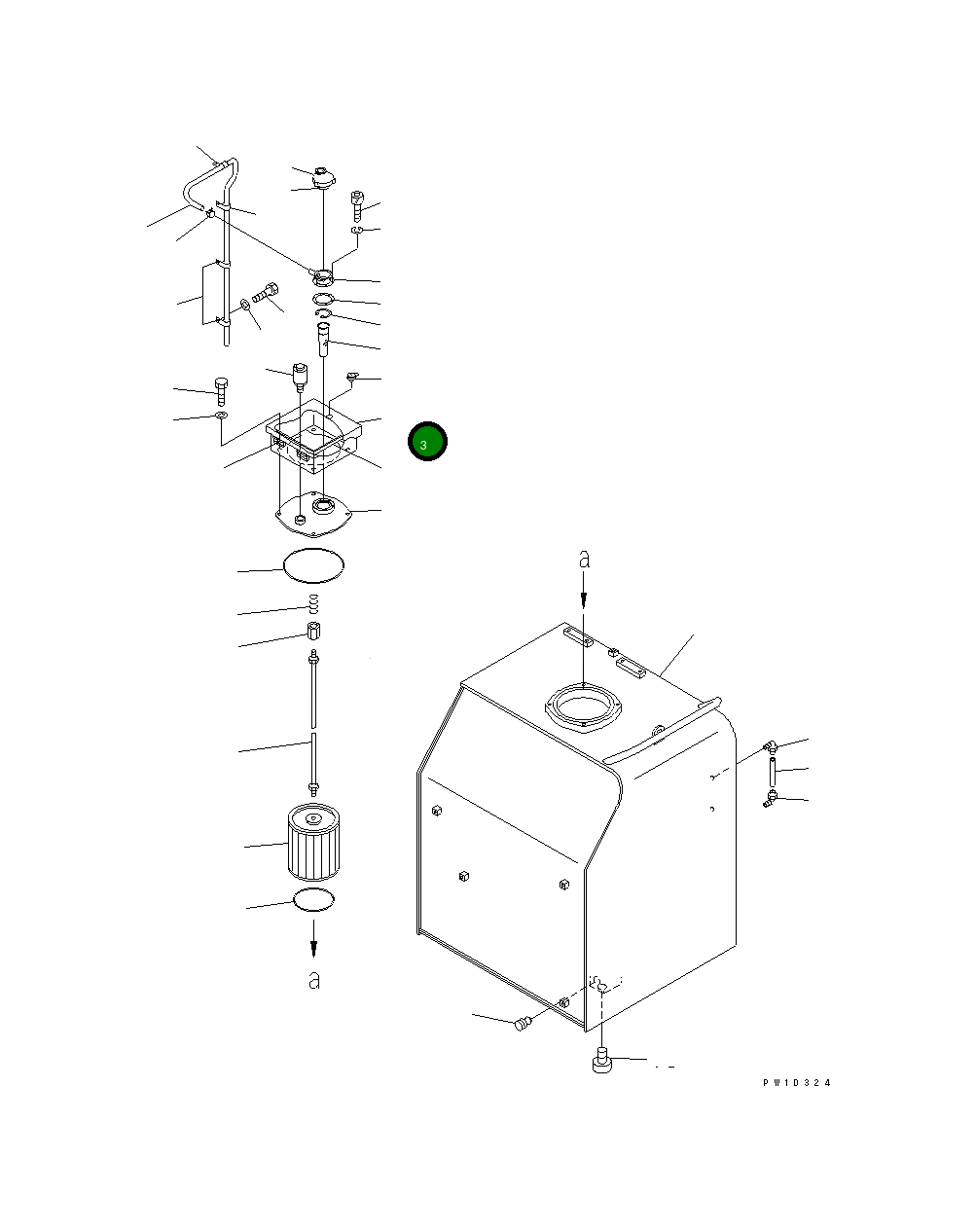 3

a

a

PW1D324