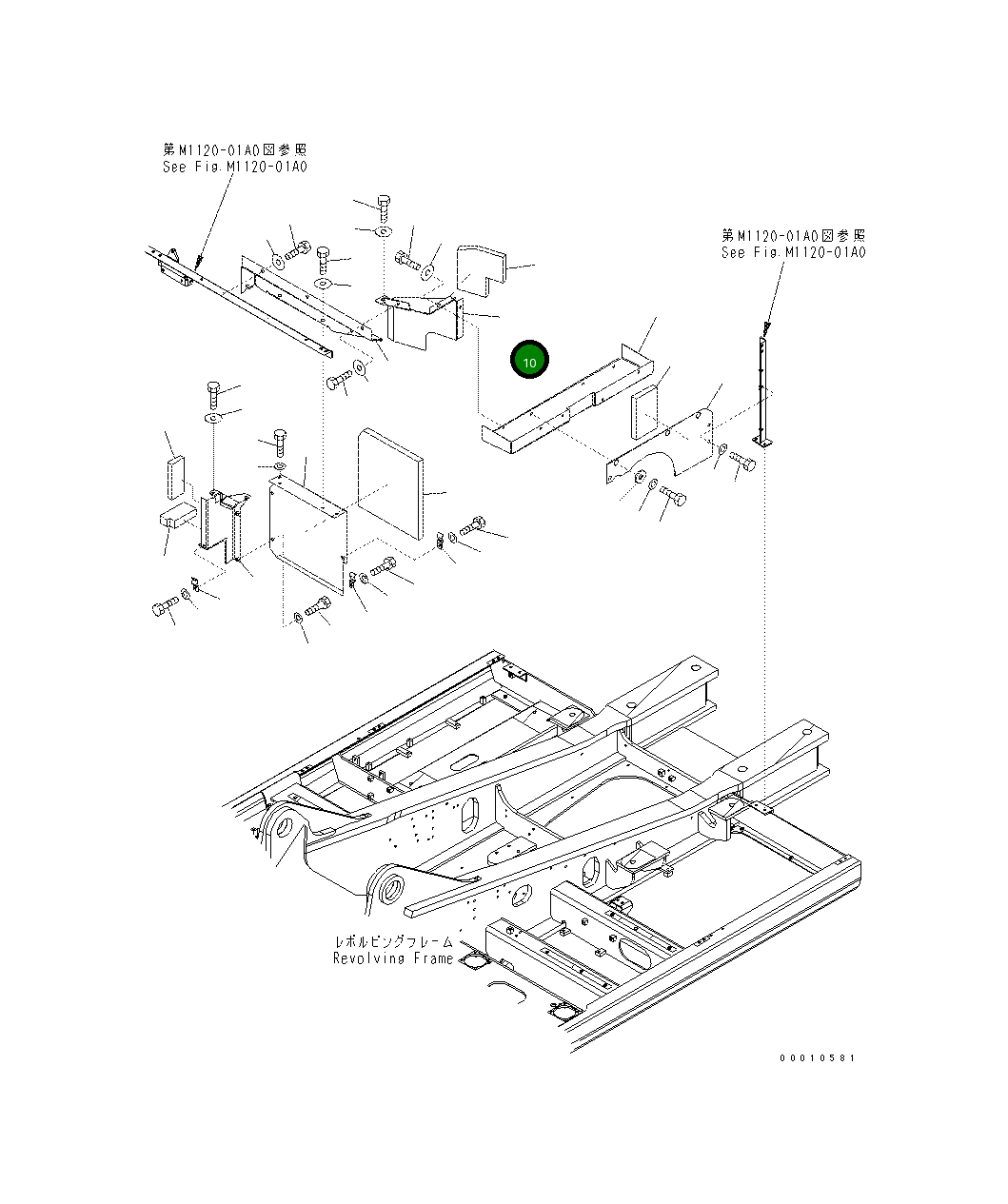 第M1120-01A0図参照
See Fig.M1120-01A0

第M1120-01A0図参照
See Fig.M1120-01A0

10

レボルビングフレーム
Revolving Frame

00010581