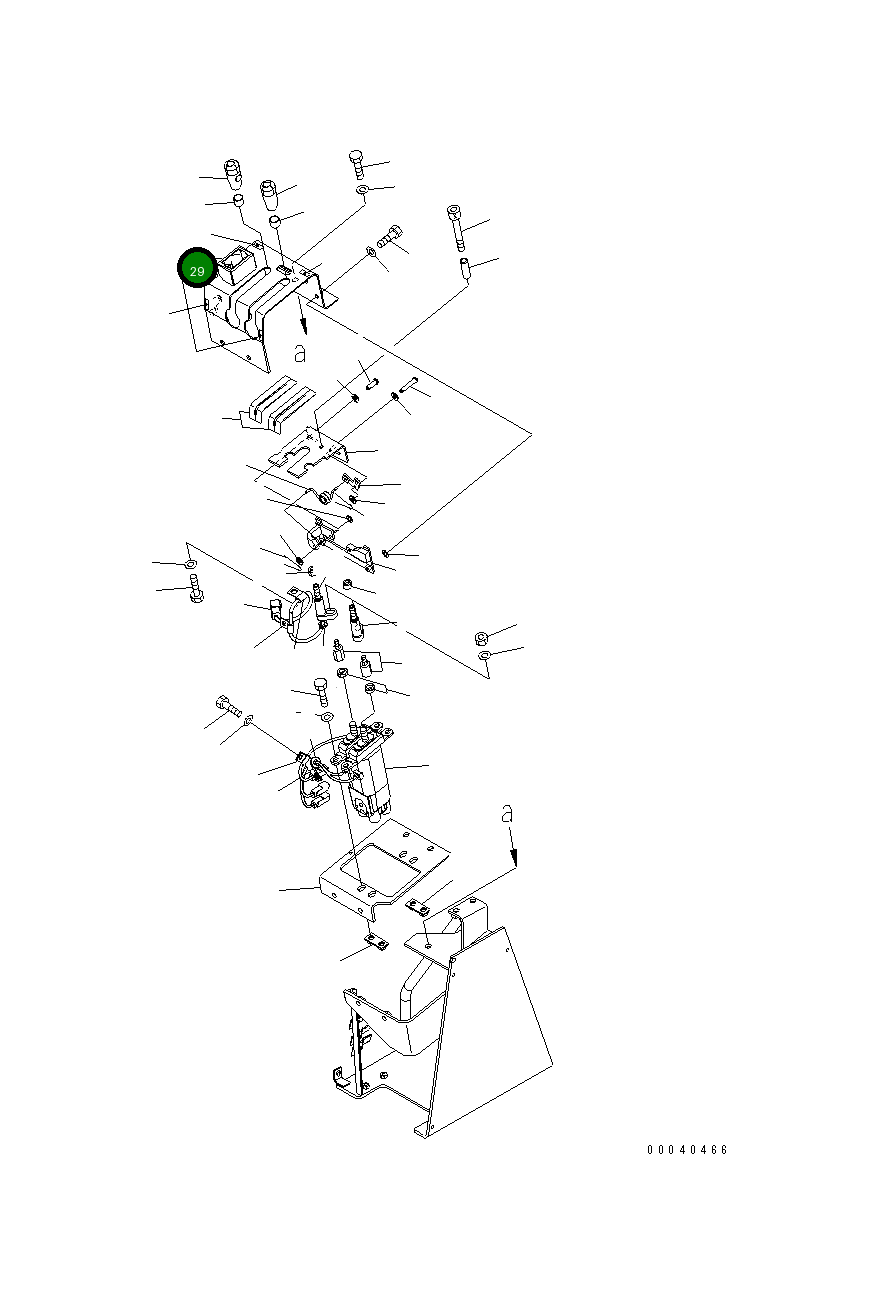 29

a

a

00040466