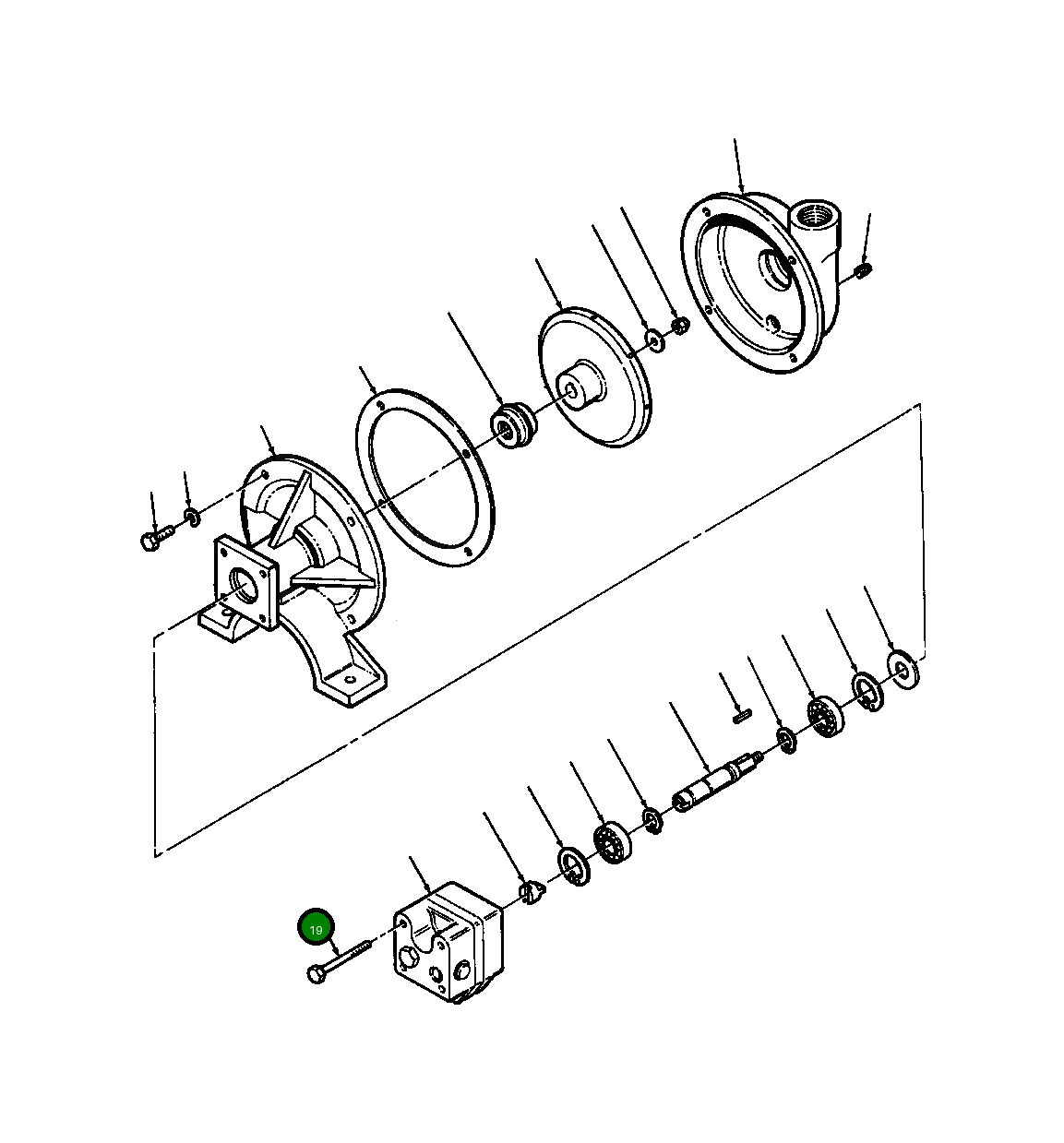 19