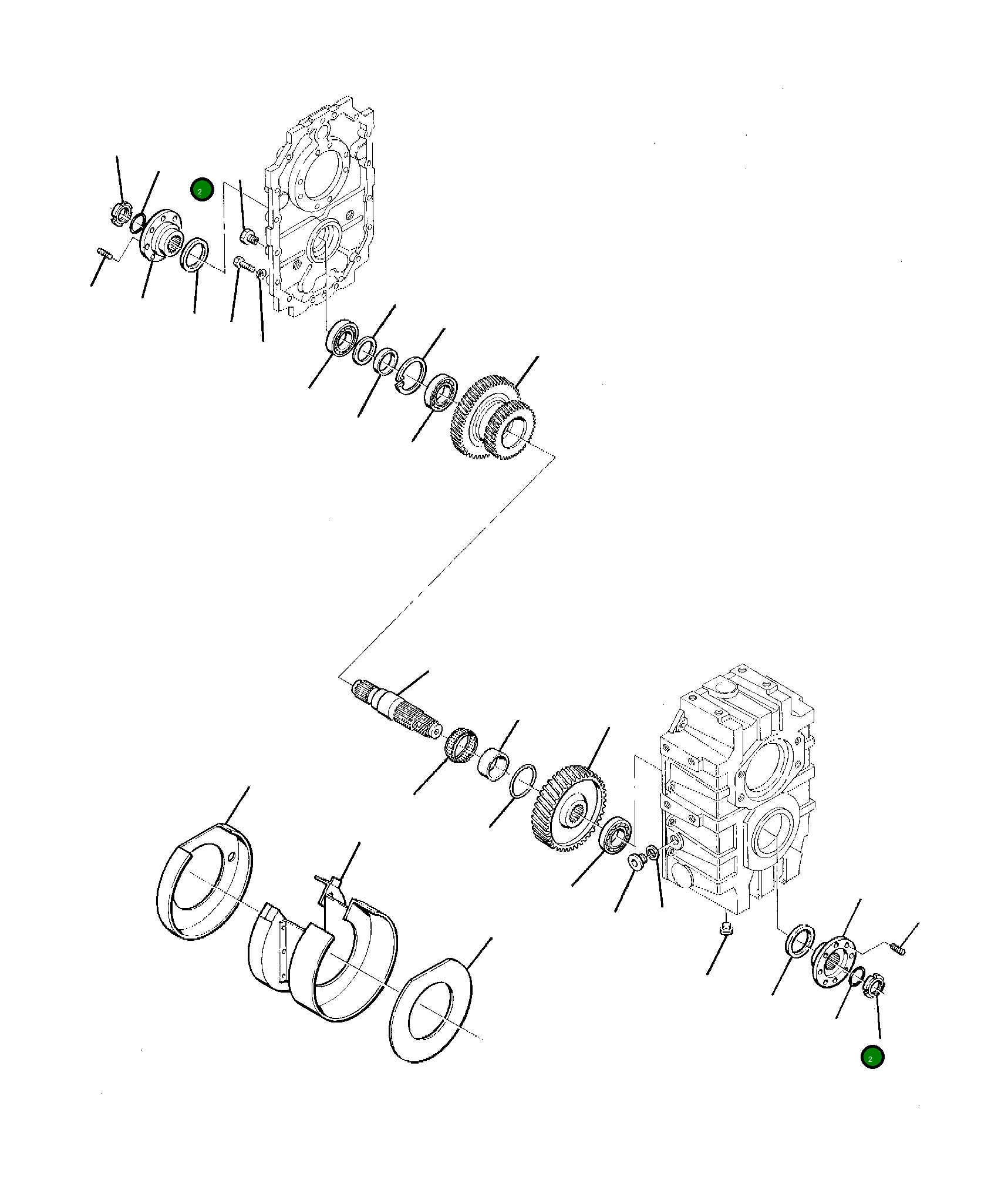 2

2