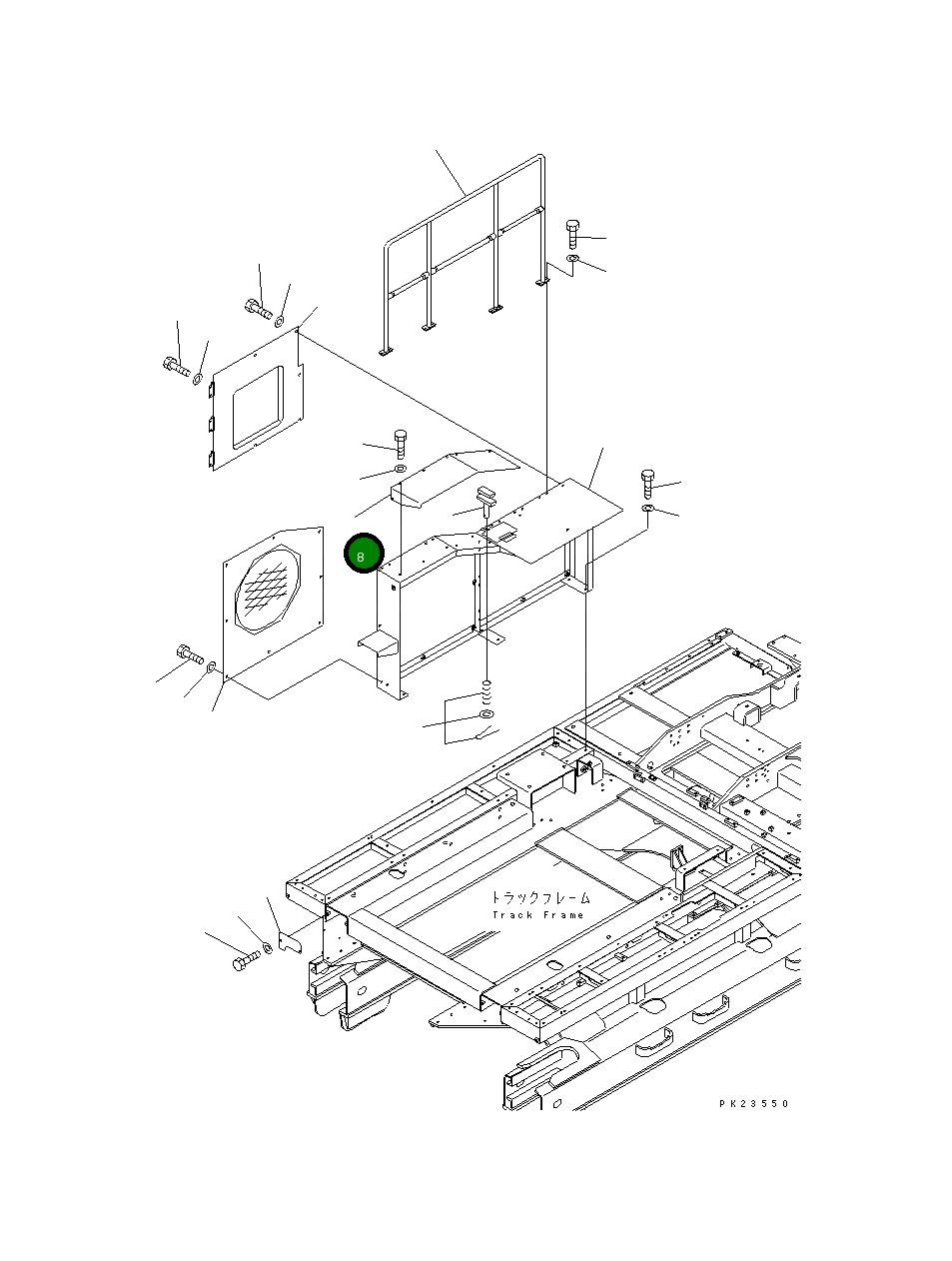 8

トラックフレーム
Track Frame

PK23550