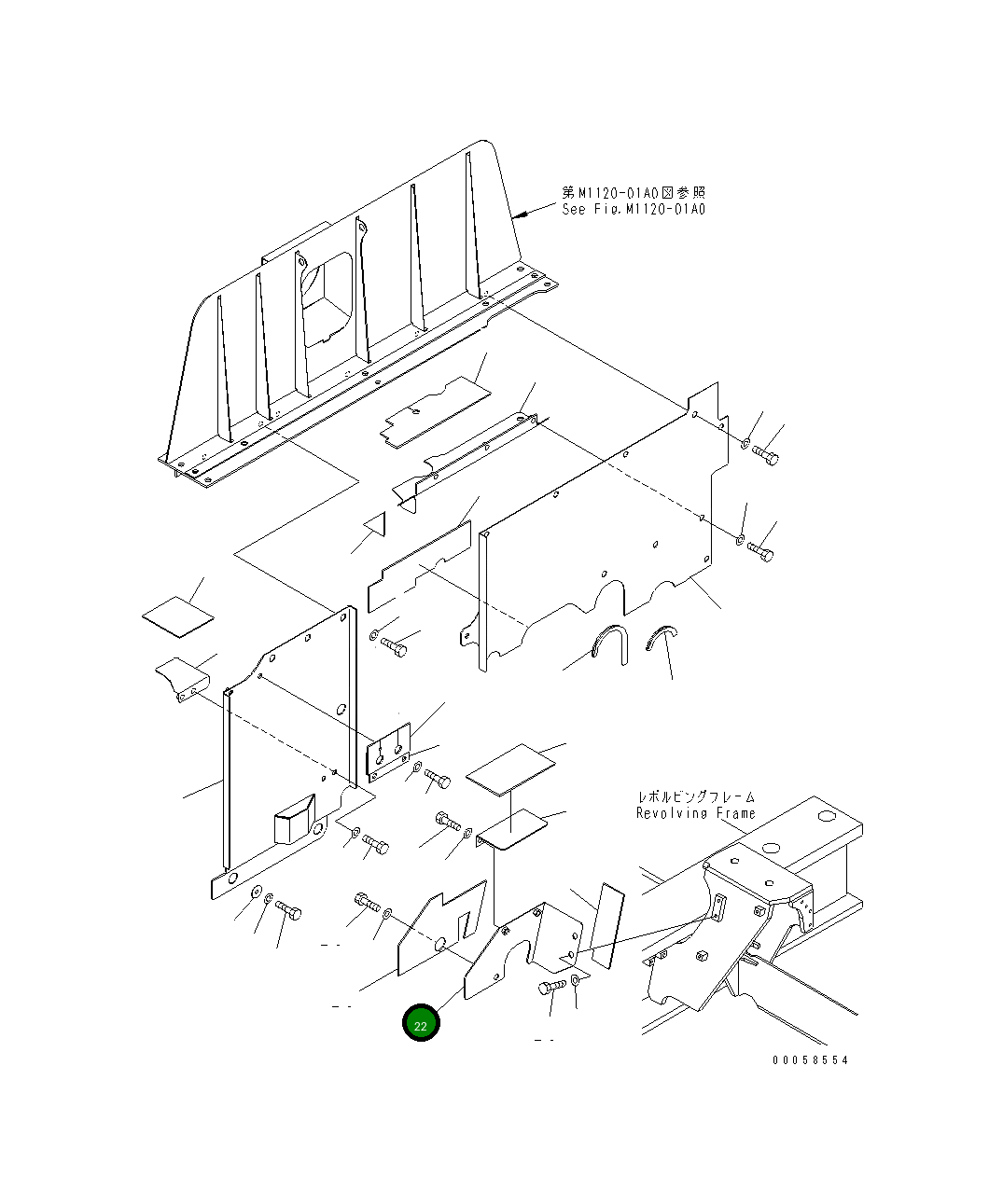 第M1120-01A0図参照
See Fig.M1120-01A0

レボルビングフレーム
Revolving Frame

22

00058554