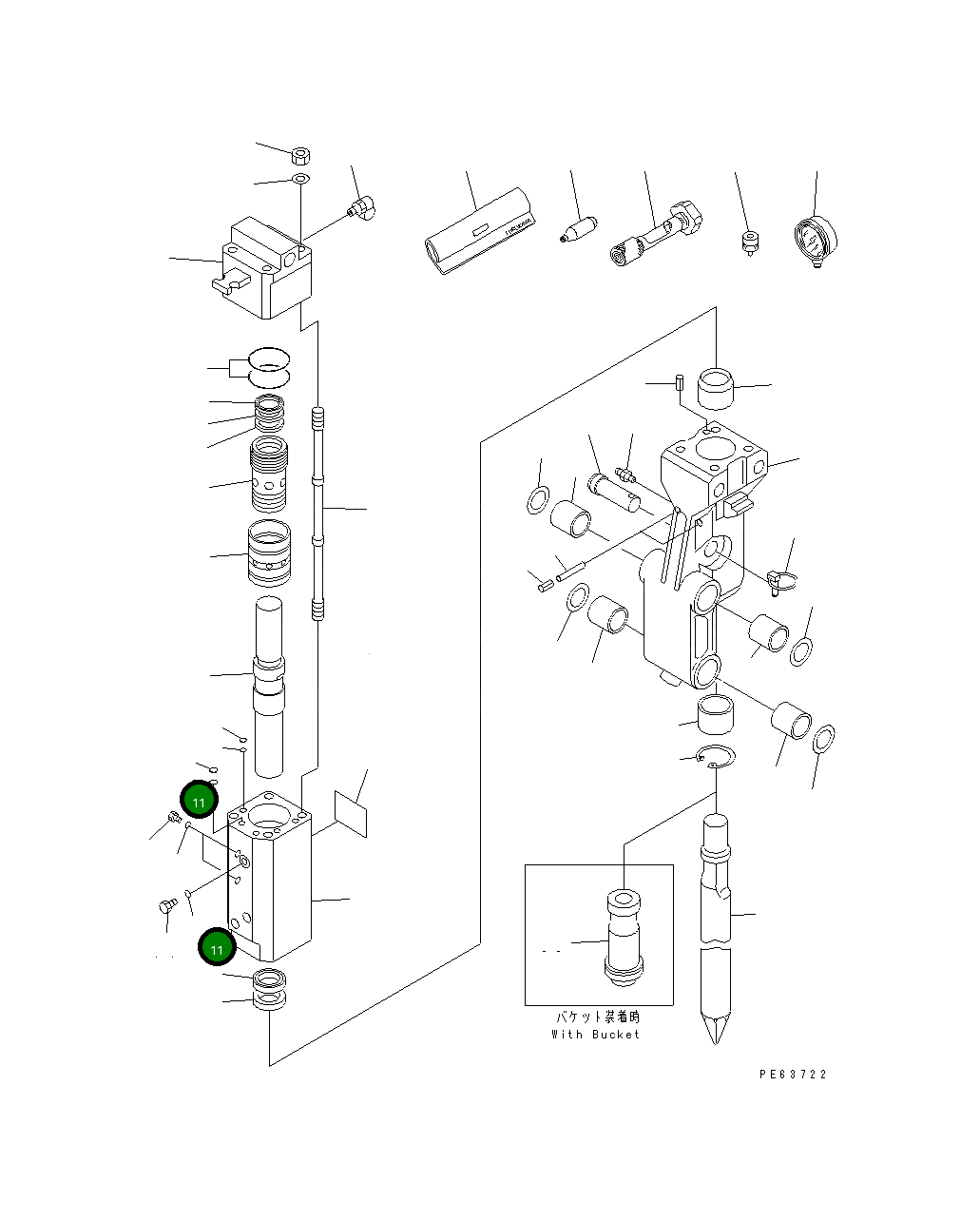 11

11

バケット装着時
With Bucket

PE63722