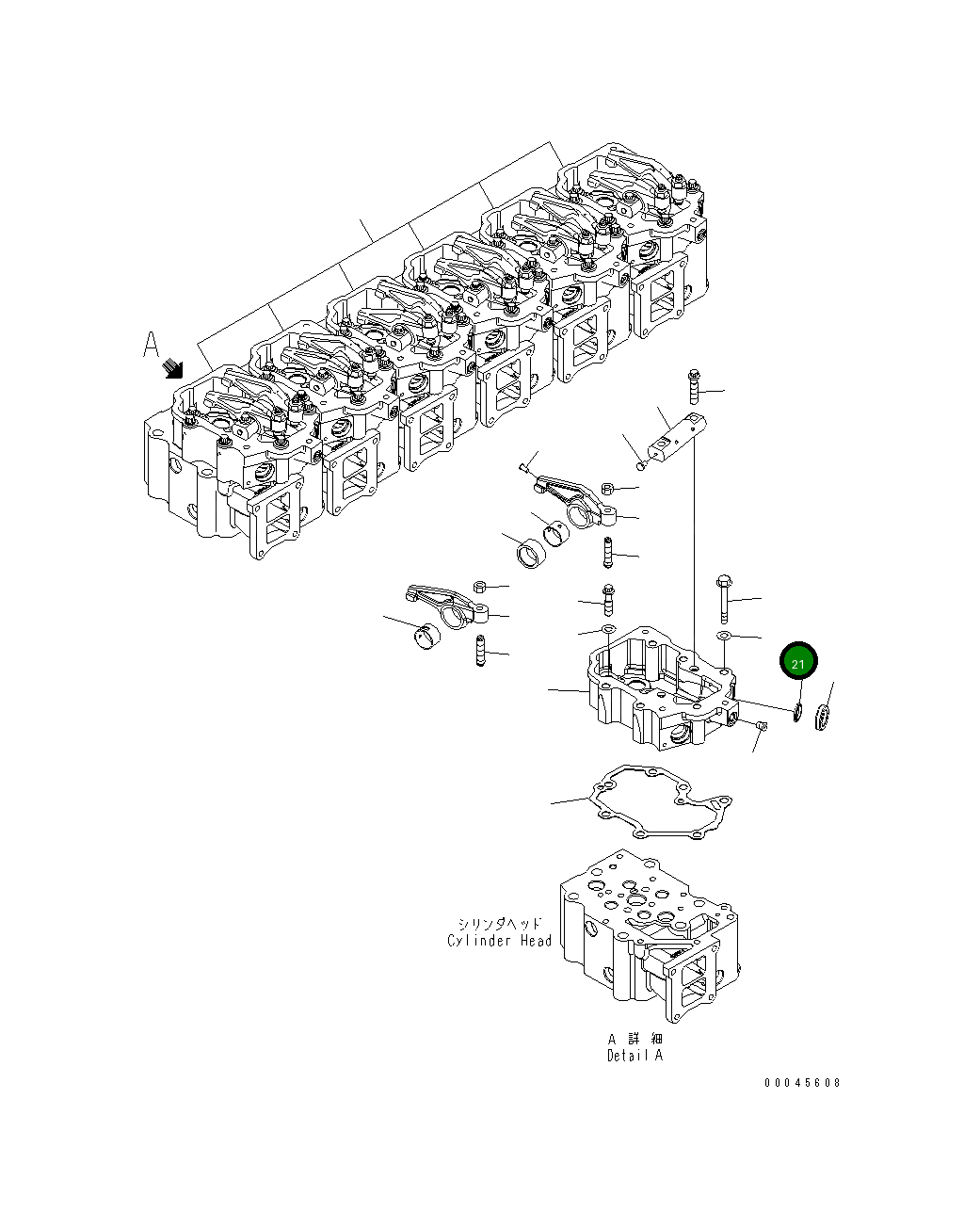 A

21

シリンダヘッド
Cylinder Head

A 詳 細
Detail A

00045608