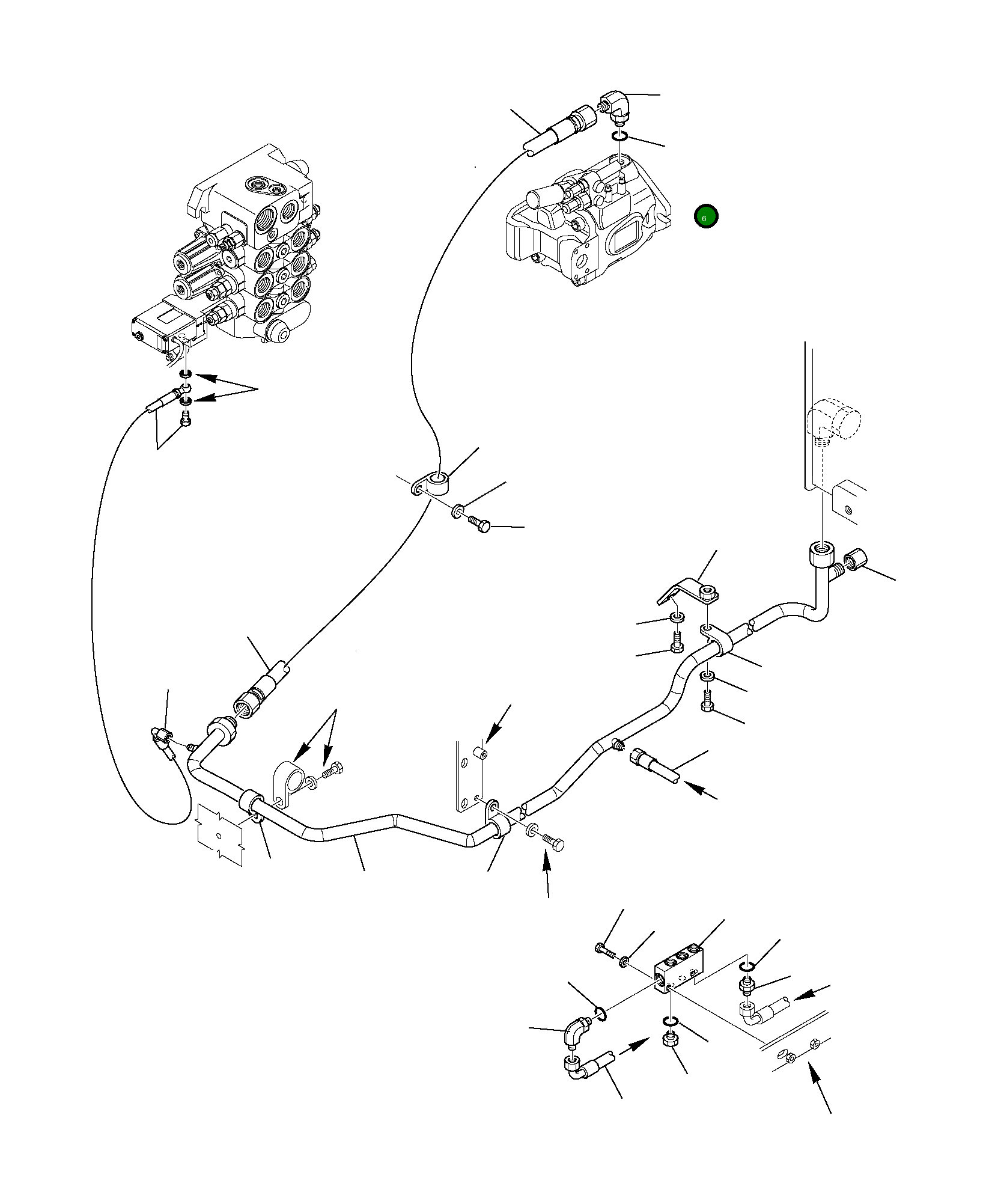 6